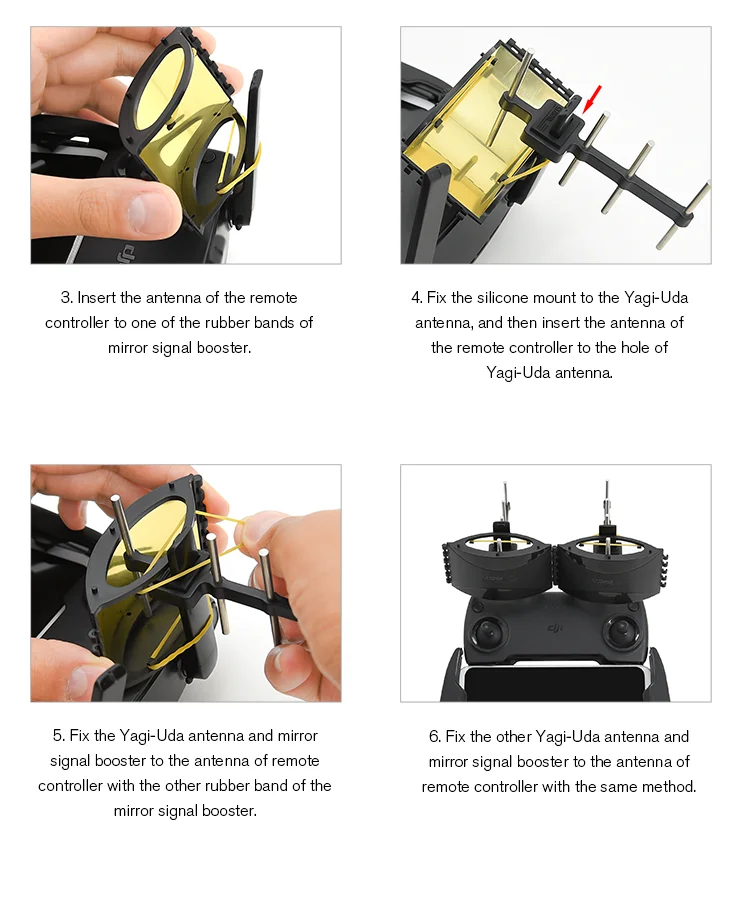 3. Insert the antenna of the remote controller to one of the rubber bands of mirror signal booster.

4. Fix the silicone mount to the Yagi-Uda antenna, and then insert the antenna of the remote controller to the hole of Yagi-Uda antenna.

5. Fix the Yagi-Uda antenna and mirror signal booster to the antenna of remote controller with the other rubber band of the mirror signal booster.

6. Fix the other Yagi-Uda antenna and mirror signal booster to the antenna of remote controller with the same method.