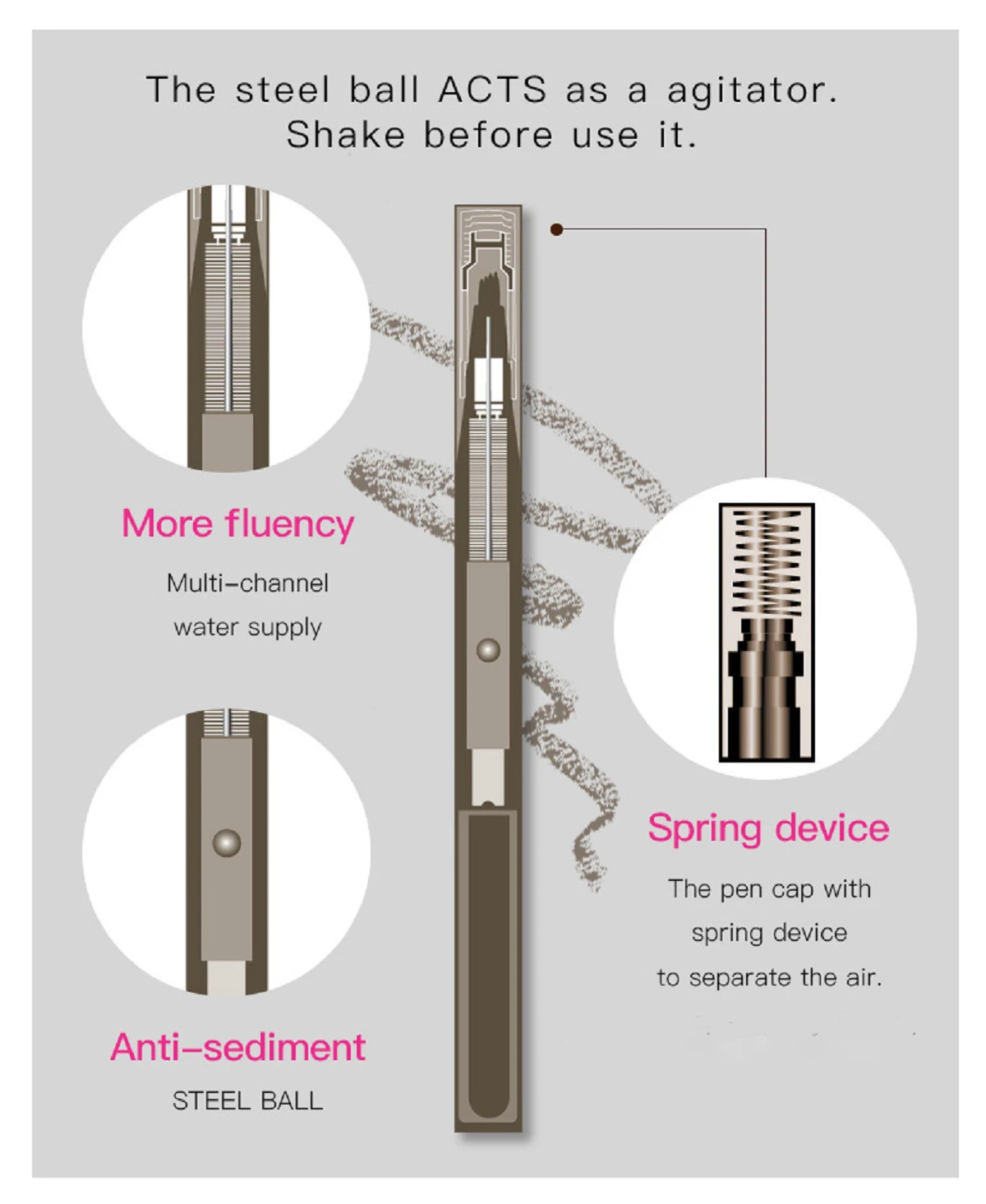 The steel ball ACTS as a agitator. Shake before use it.

More fluency

Multi-channel water supply

Anti-sediment

STEEL BALL

Spring device

The pen cap with spring device to separate the air.