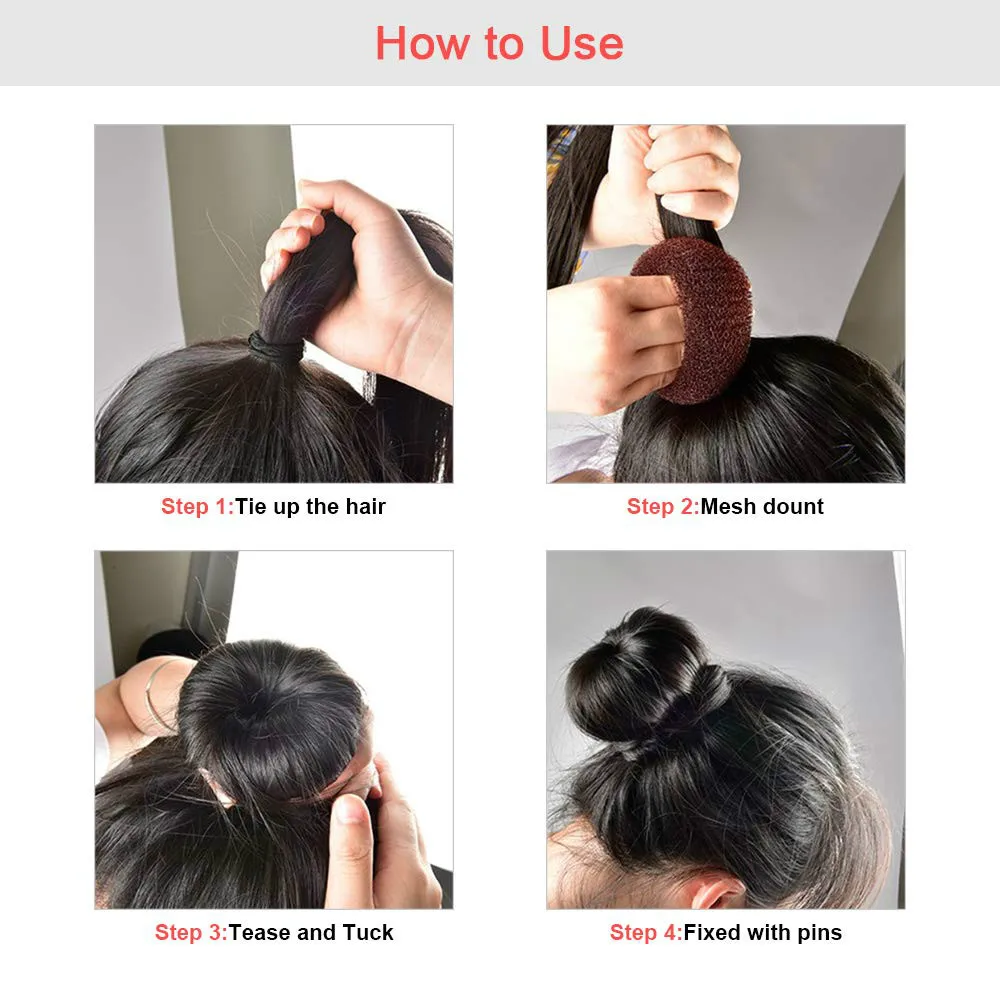 How to Use

Step 1:Tie up the hair

Step 2:Mesh dount

Step 3:Tease and Tuck

Step 4:Fixed with pins