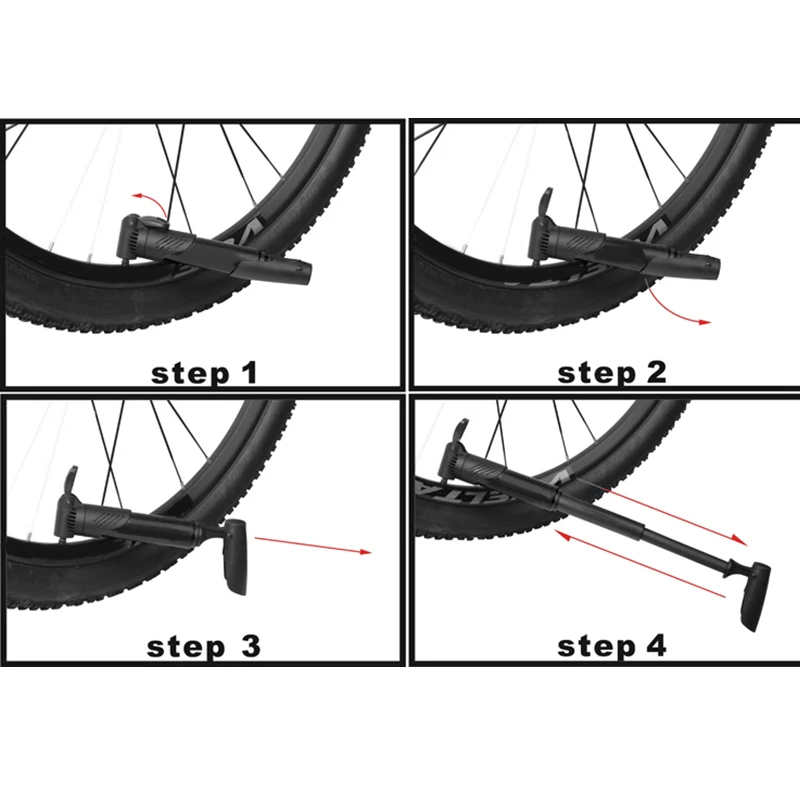 step 1

step 2

step 3

step 4