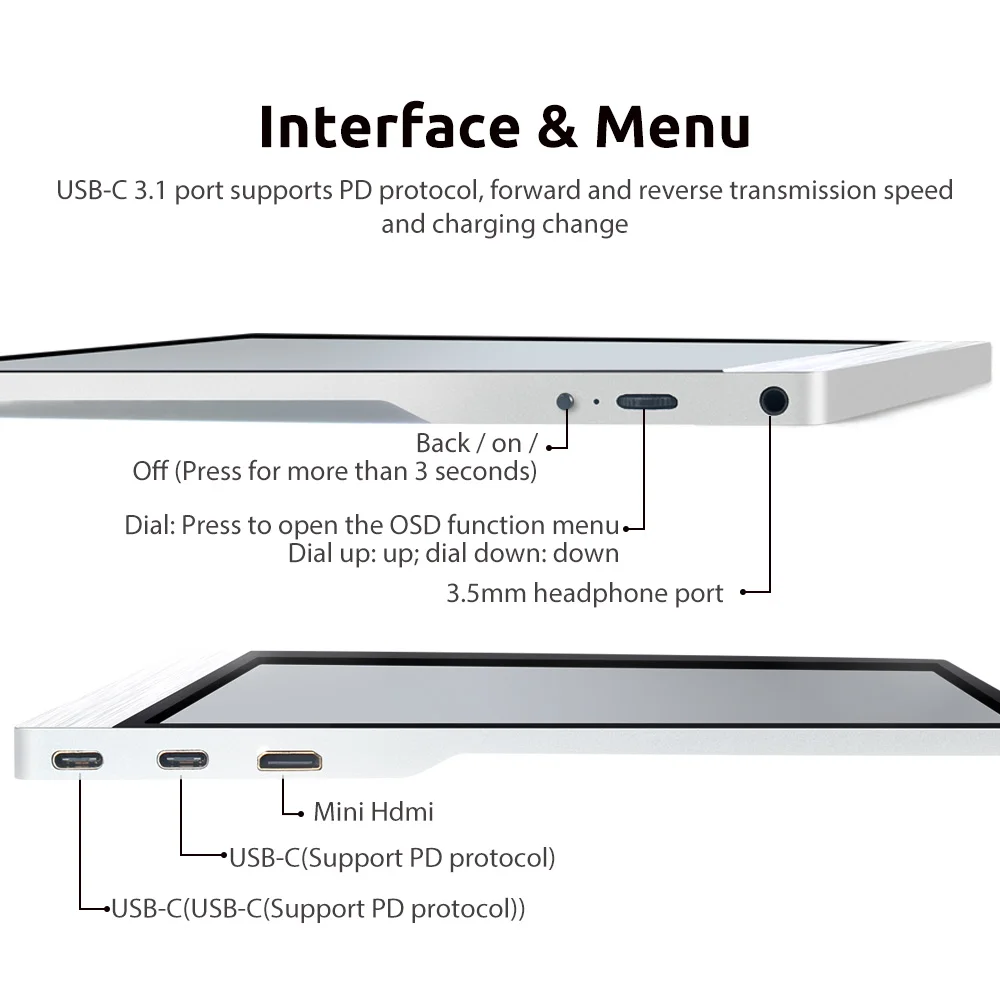 Interface & Menu

USB-C 3.1 port supports PD protocol, forward and reverse transmission speed and charging change

Back / on / Off (Press for more than 3 seconds)

Dial: Press to open the OSD function menu
Dial up: up; dial down: down

3.5mm headphone port

Mini Hdmi

USB-C(Support PD protocol)

USB-C(USB-C(Support PD protocol))