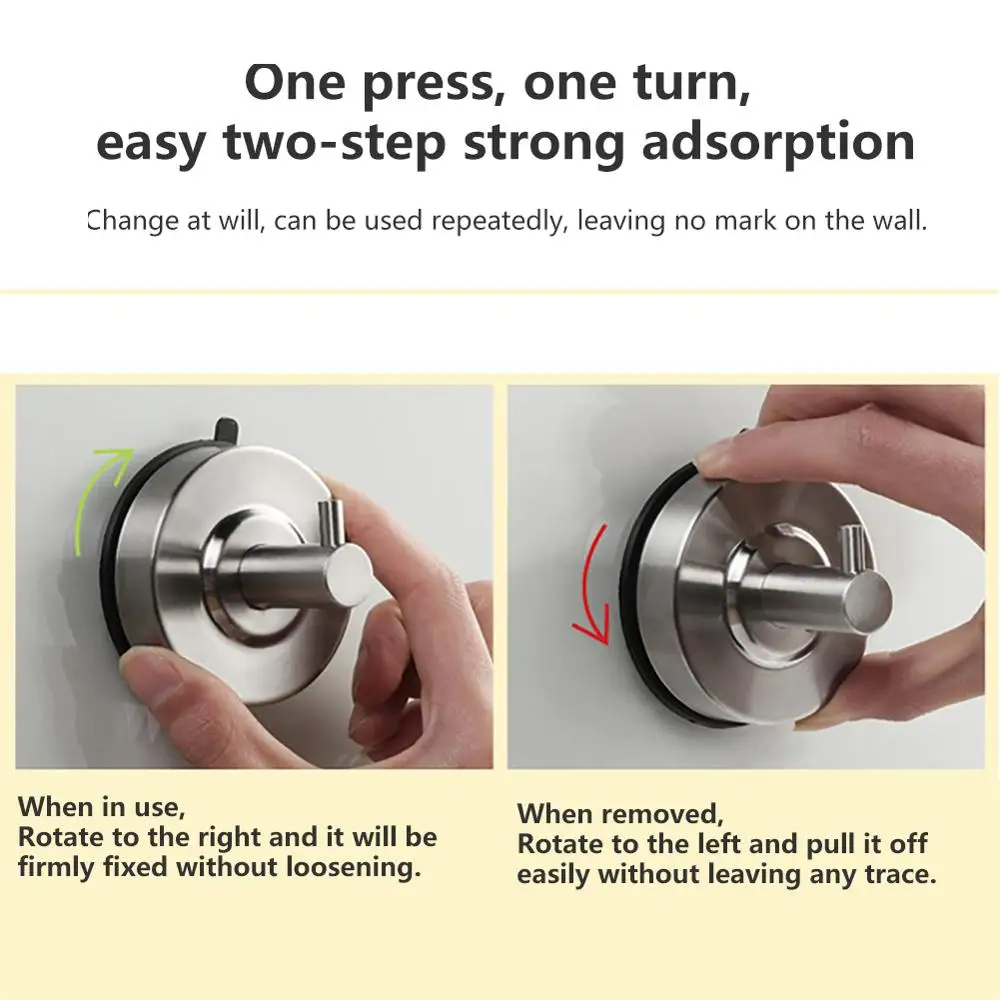 One press, one turn,
easy two-step strong adsorption

Change at will, can be used repeatedly, leaving no mark on the wall.

When in use,
Rotate to the right and it will be firmly fixed without loosening.

When removed,
Rotate to the left and pull it off easily without leaving any trace.