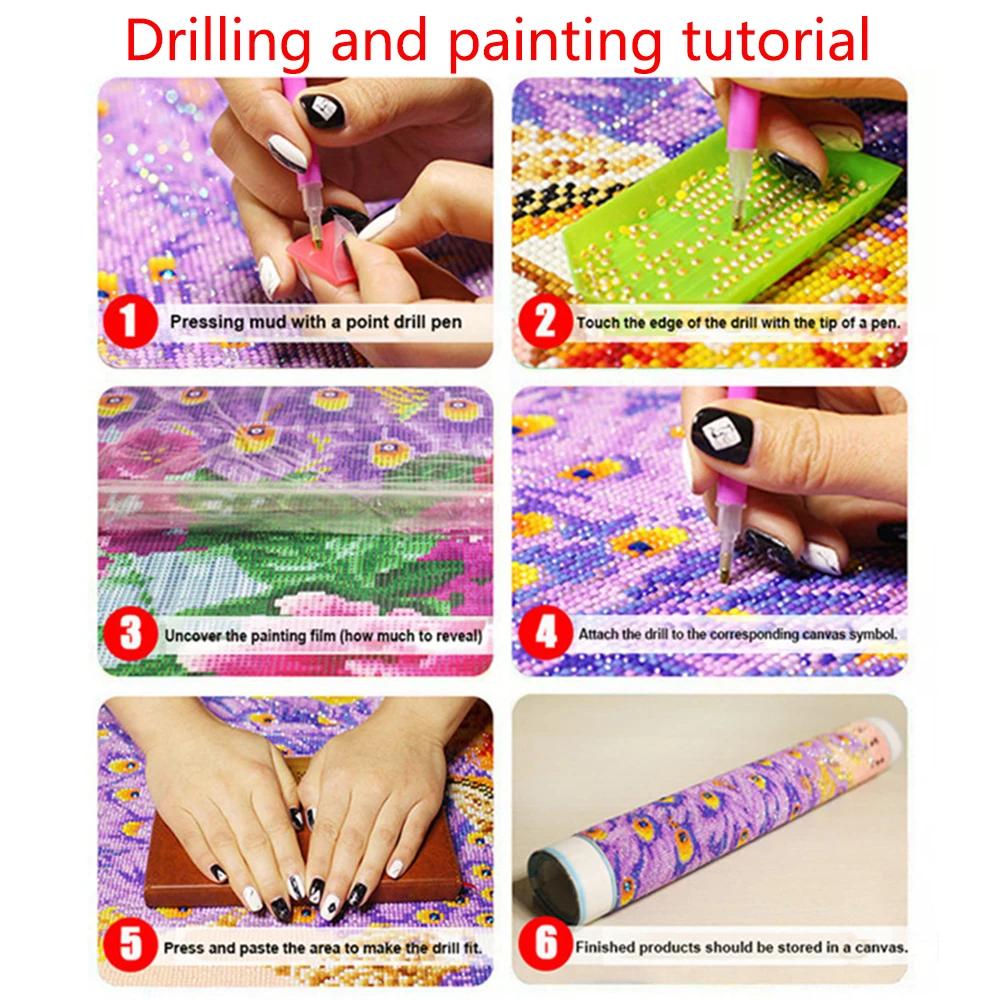 Drilling and painting tutorial

1 Pressing mud with a point drill pen

2 Touch the edge of the drill with the tip of a pen.

3 Uncover the painting film (how much to reveal)

4 Attach the drill to the corresponding canvas symbol.

5 Press and paste the area to make the drill fit.

6 Finished products should be stored in a canvas.