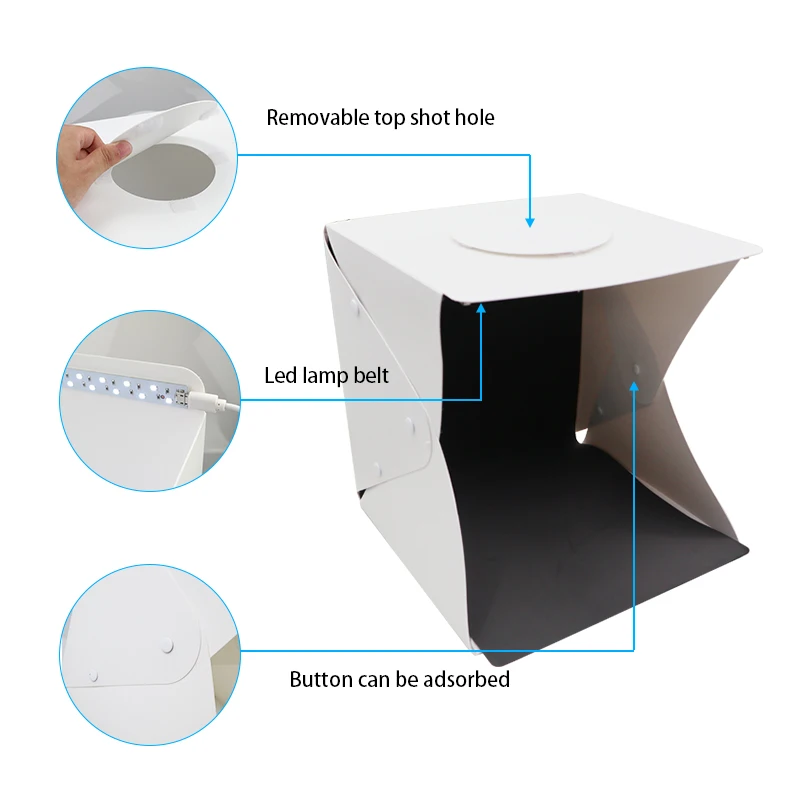 Removable top shot hole

Led lamp belt

Button can be adsorbed