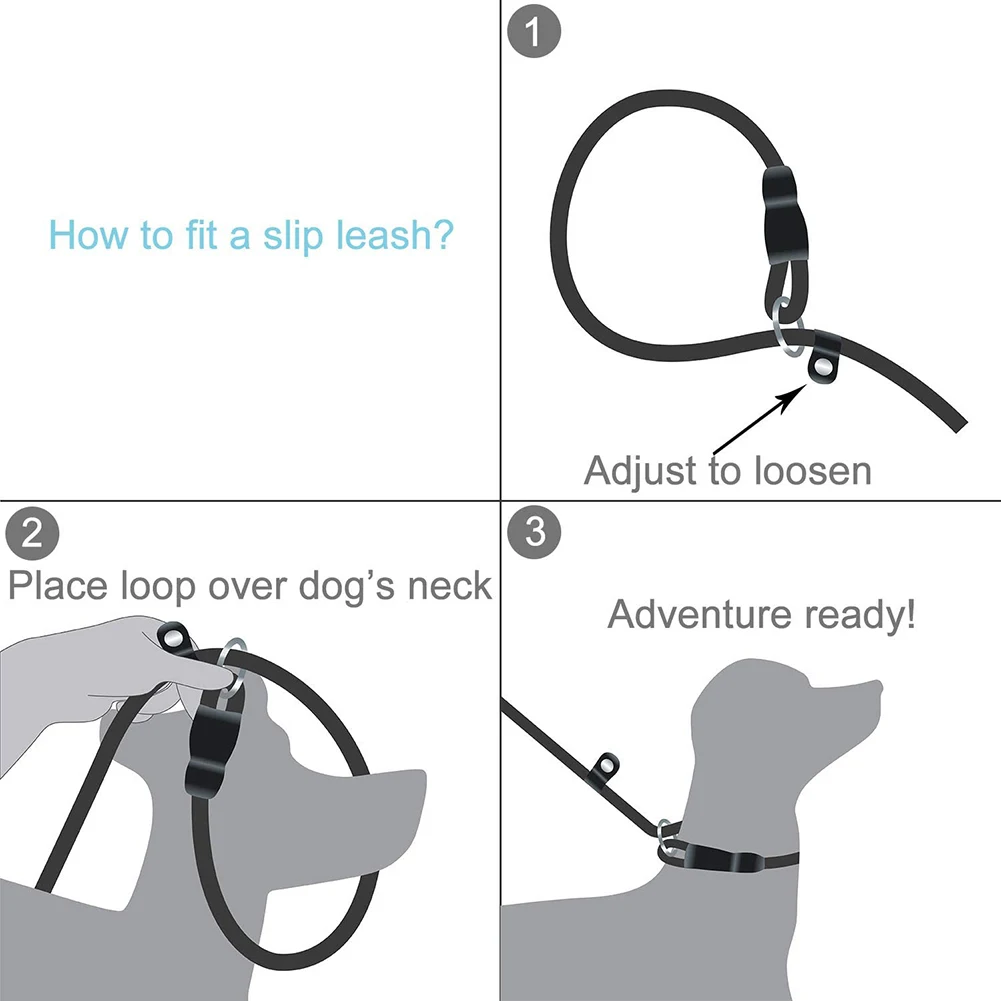 How to fit a slip leash?

1

Adjust to loosen

2

Place loop over dog's neck

3

Adventure ready!