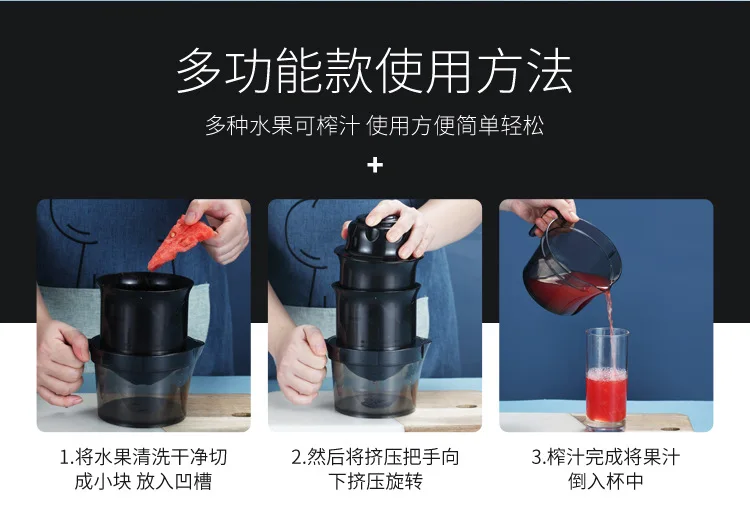 多功能款使用方法

多种水果可榨汁 使用方便简单轻松

+

1.将水果清洗干净切成小块 放入凹槽

2.然后将挤压把手向下挤压旋转

3.榨汁完成将果汁倒入杯中