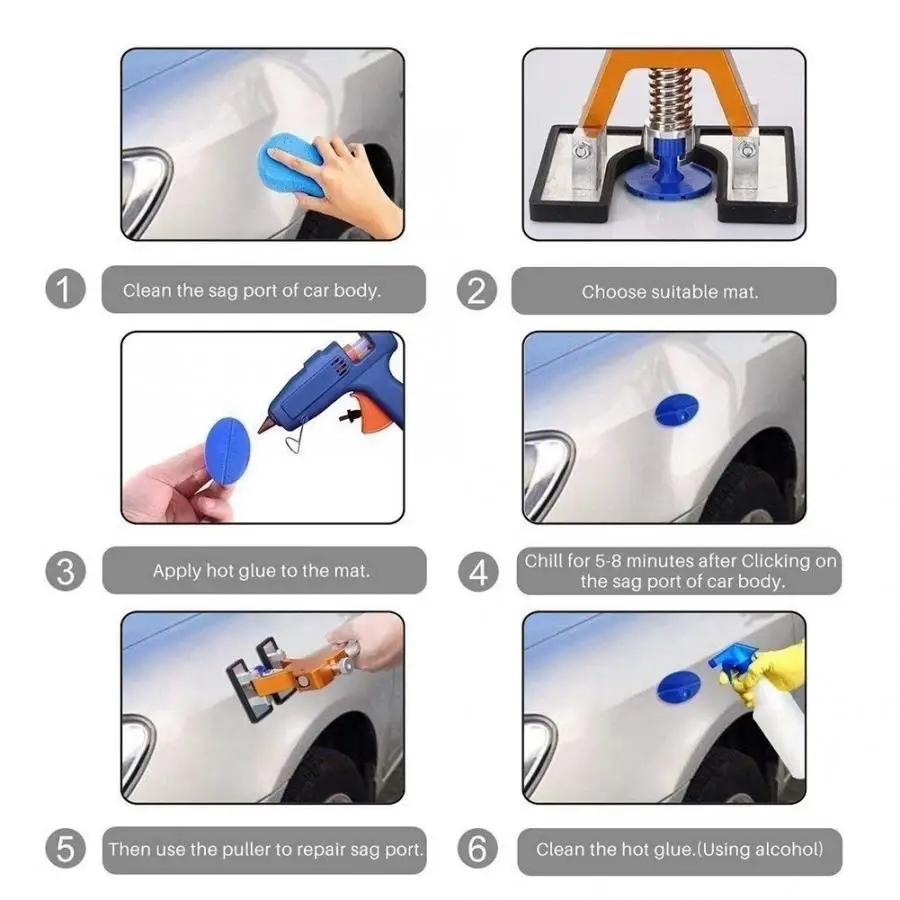 1 Clean the sag port of car body.

2 Choose suitable mat.

3 Apply hot glue to the mat.

4 Chill for 5-8 minutes after Clicking on the sag port of car body.

5 Then use the puller to repair sag port.

6 Clean the hot glue.(Using alcohol)