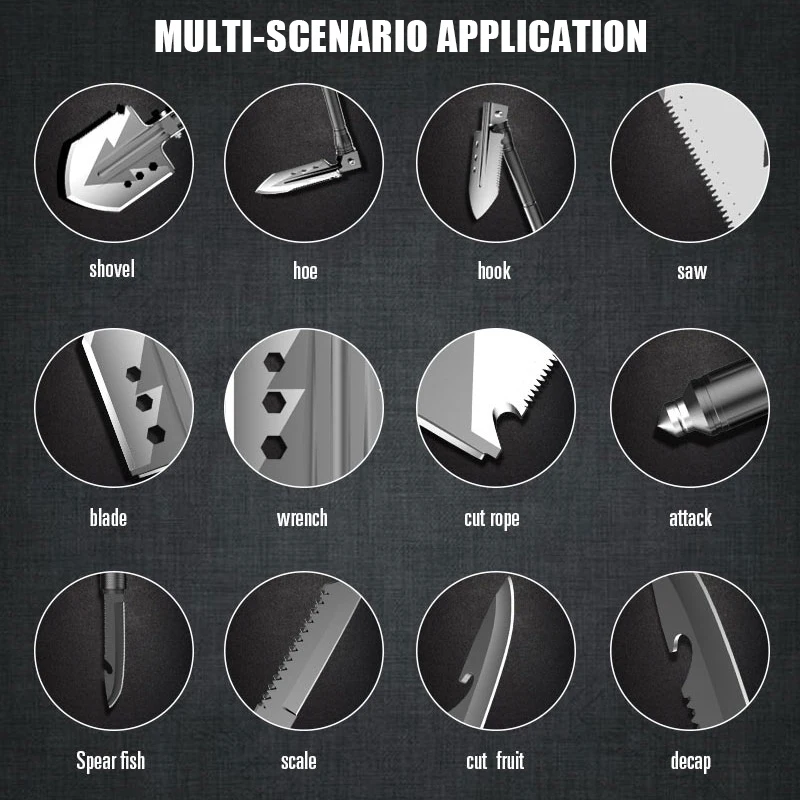 MULTI-SCENARIO APPLICATION

shovel

hoe

hook

saw

blade

wrench

cut rope

attack

Spear fish

scale

cut fruit

decap