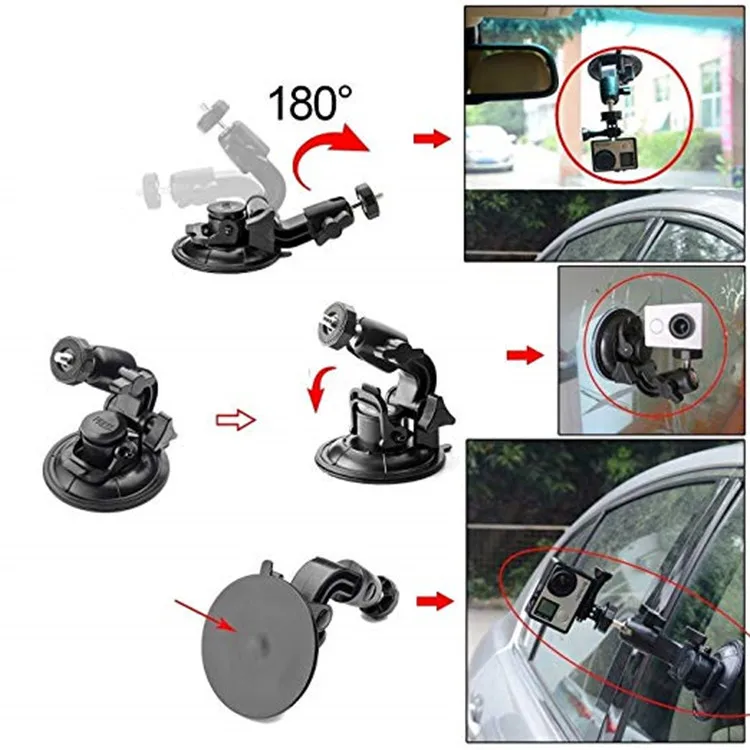 180°