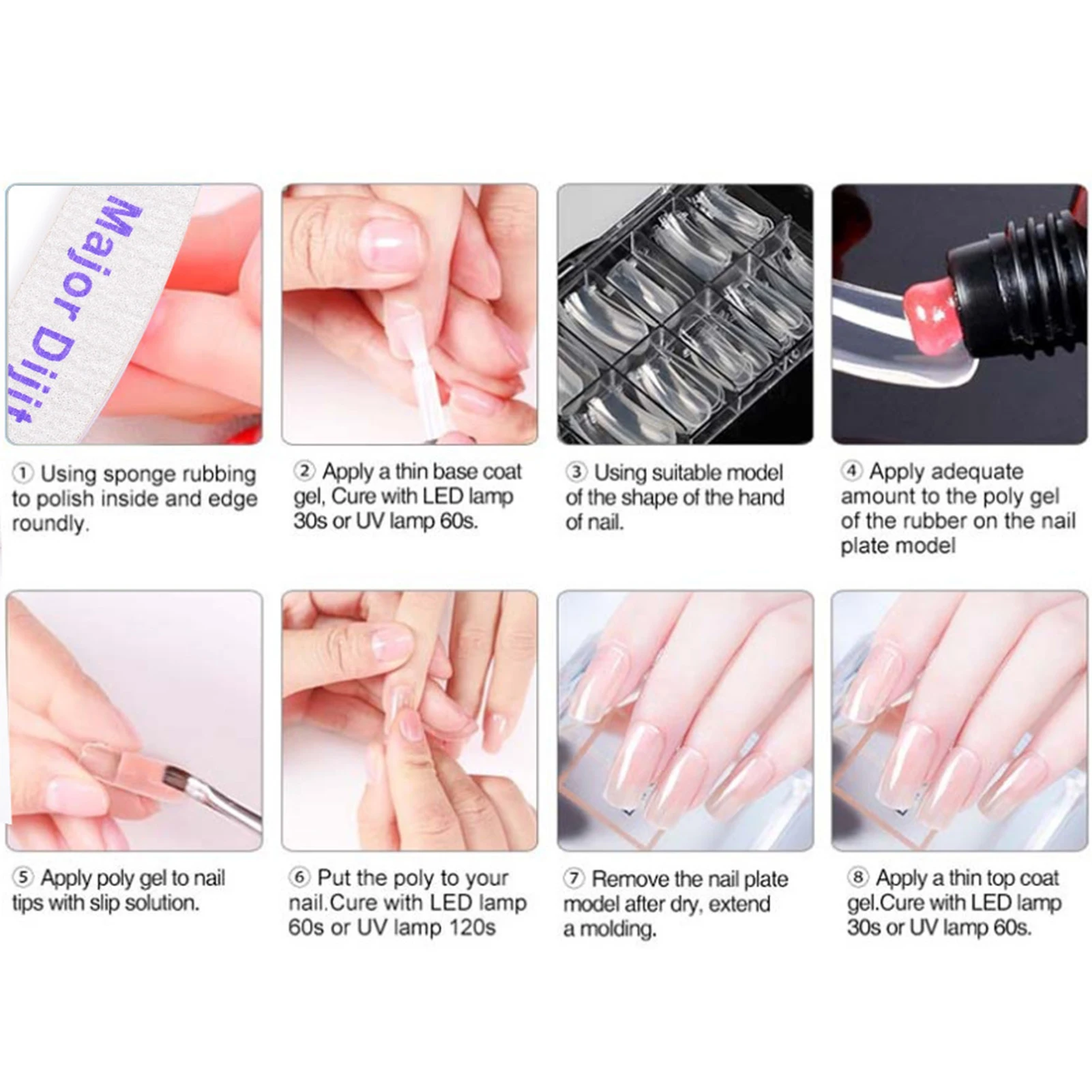 Major Dijit

① Using sponge rubbing to polish inside and edge roundly.

② Apply a thin base coat gel, Cure with LED lamp 30s or UV lamp 60s.

③ Using suitable model of the shape of the hand of nail.

④ Apply adequate amount to the poly gel of the rubber on the nail plate model

⑤ Apply poly gel to nail tips with slip solution.

⑥ Put the poly to your nail.Cure with LED lamp 60s or UV lamp 120s

⑦ Remove the nail plate model after dry, extend a molding.

⑧ Apply a thin top coat gel.Cure with LED lamp 30s or UV lamp 60s.