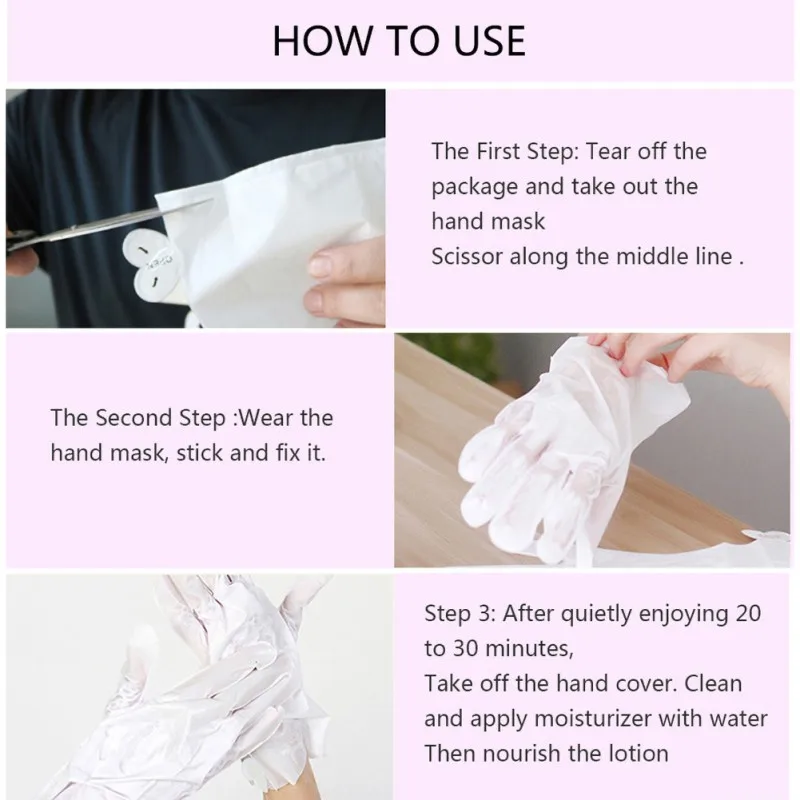 HOW TO USE

The First Step: Tear off the package and take out the hand mask
Scissor along the middle line .

The Second Step :Wear the hand mask, stick and fix it.

Step 3: After quietly enjoying 20 to 30 minutes,
Take off the hand cover. Clean and apply moisturizer with water
Then nourish the lotion