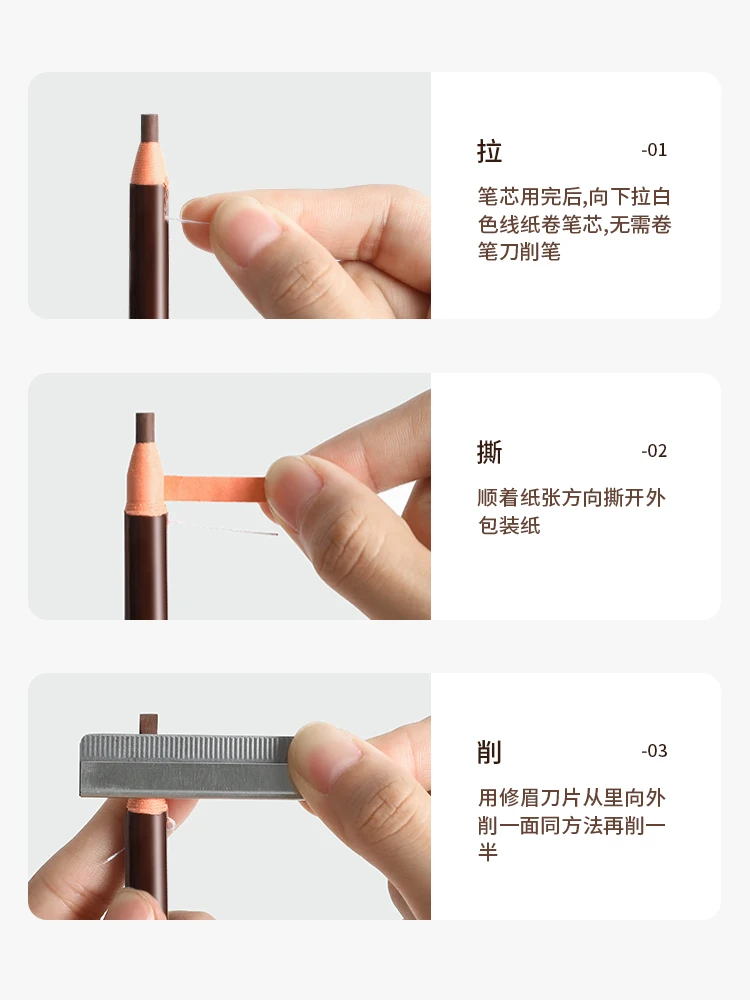 拉 -01

笔芯用完后,向下拉白色线纸卷笔芯,无需卷笔刀削笔

撕 -02

顺着纸张方向撕开外包装纸

削 -03

用修眉刀片从里向外削一面同方法再削一半