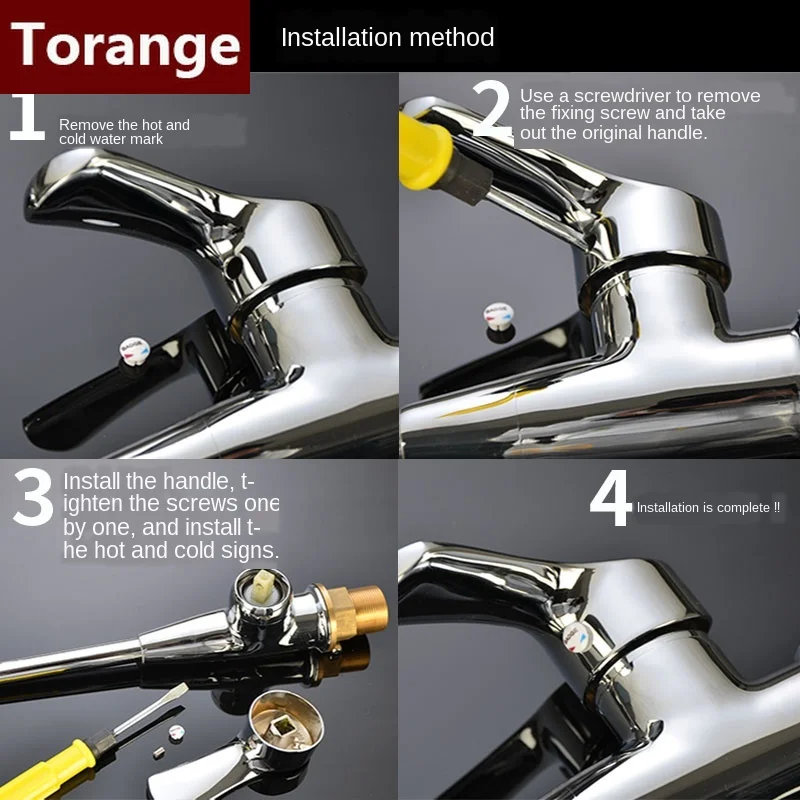 Torange

Installation method

1 Remove the hot and cold water mark

2 Use a screwdriver to remove the fixing screw and take out the original handle.

3 Install the handle, tighten the screws one by one, and install the hot and cold signs.

4 Installation is complete !!