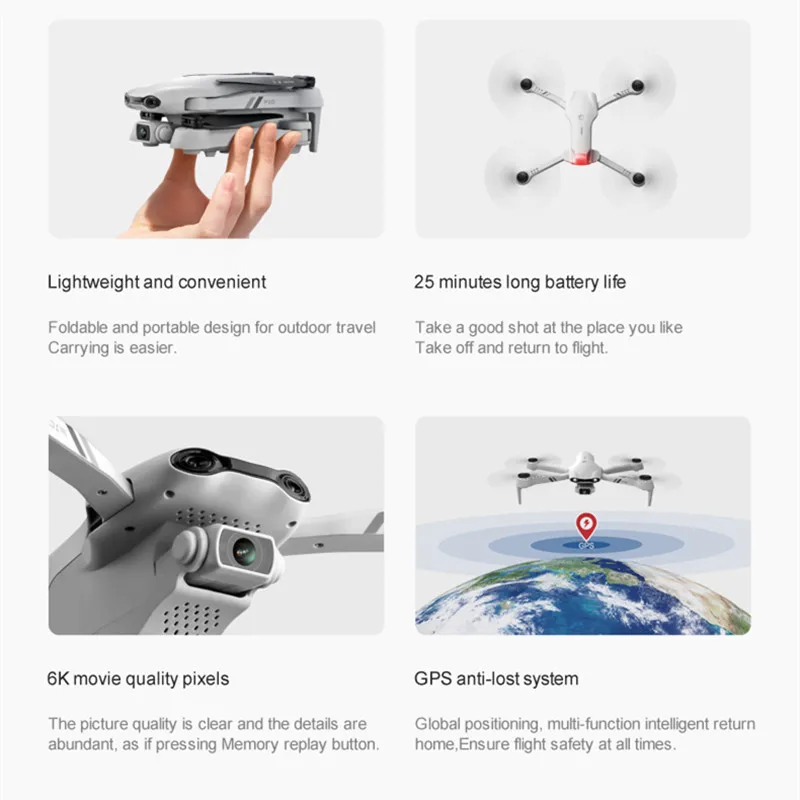 Lightweight and convenient

Foldable and portable design for outdoor travel
Carrying is easier.

25 minutes long battery life

Take a good shot at the place you like
Take off and return to flight.

6K movie quality pixels

The picture quality is clear and the details are abundant, as if pressing Memory replay button.

GPS

GPS anti-lost system

Global positioning, multi-function intelligent return home,Ensure flight safety at all times.