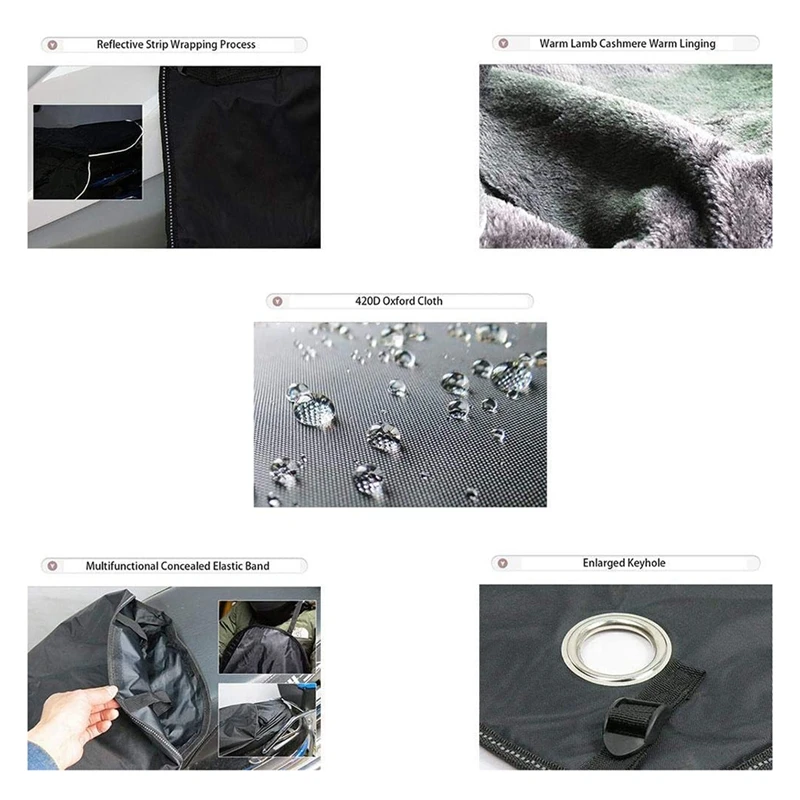 Reflective Strip Wrapping Process

Warm Lamb Cashmere Warm Linging

420D Oxford Cloth

Multifunctional Concealed Elastic Band

Enlarged Keyhole