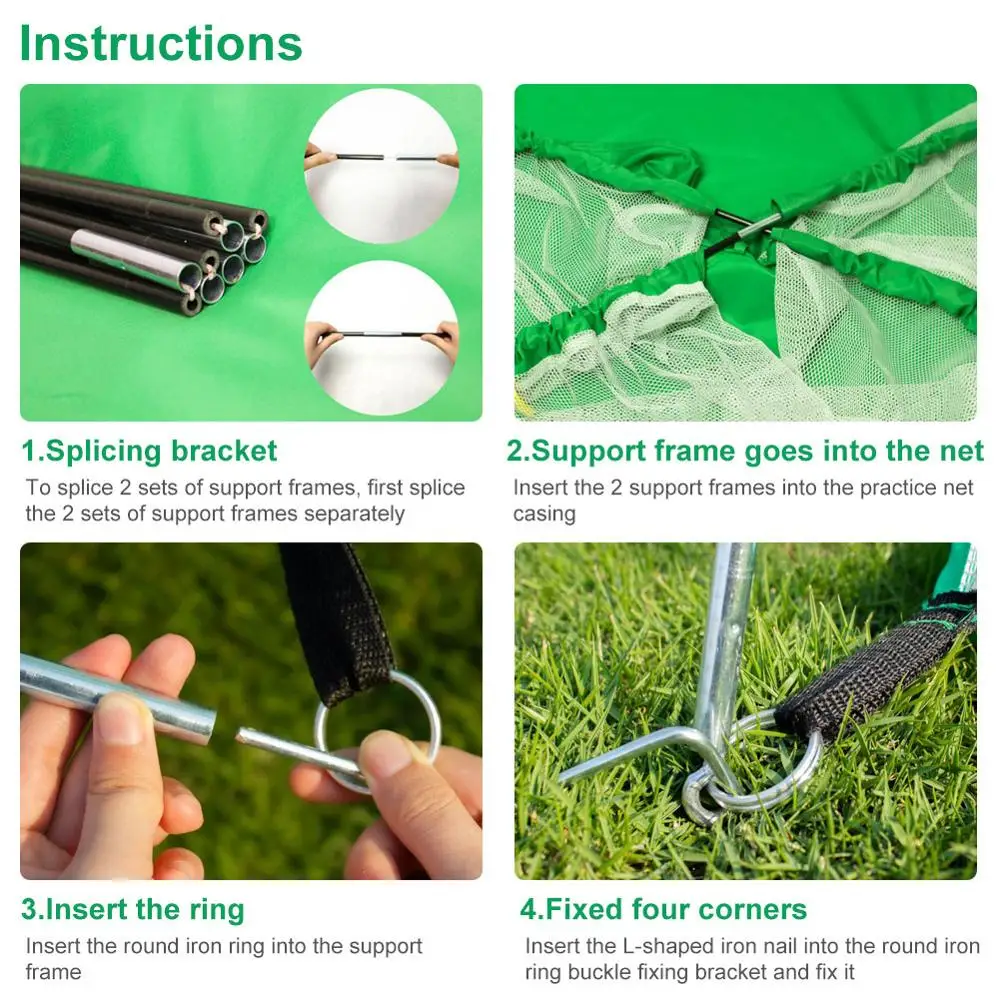 Instructions

1.Splicing bracket

To splice 2 sets of support frames, first splice the 2 sets of support frames separately

2.Support frame goes into the net

Insert the 2 support frames into the practice net casing

3.Insert the ring

Insert the round iron ring into the support frame

4.Fixed four corners

Insert the L-shaped iron nail into the round iron ring buckle fixing bracket and fix it