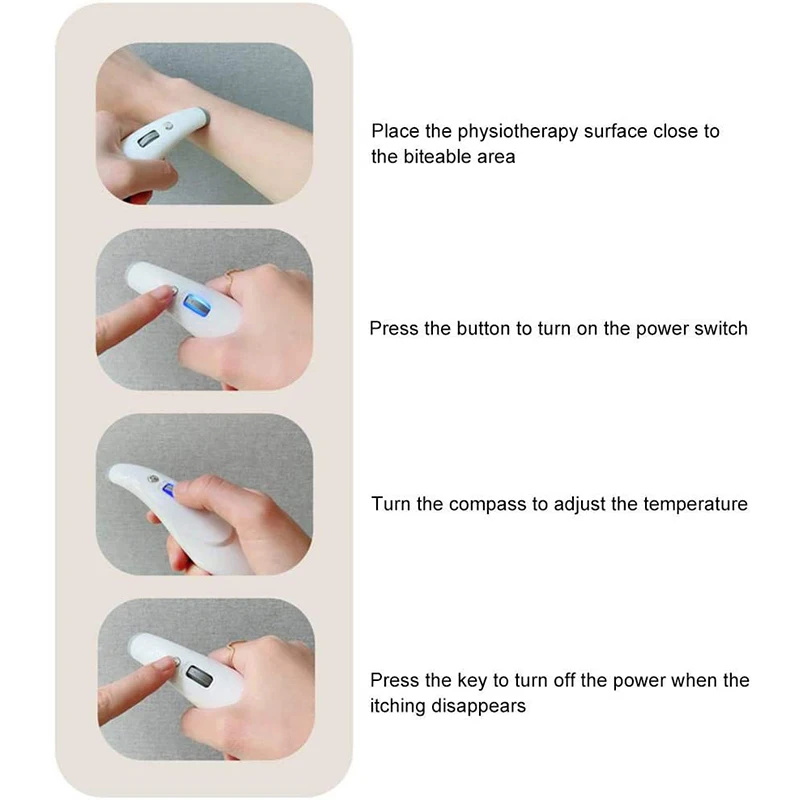 Place the physiotherapy surface close to the biteable area

Press the button to turn on the power switch

Turn the compass to adjust the temperature

Press the key to turn off the power when the itching disappears