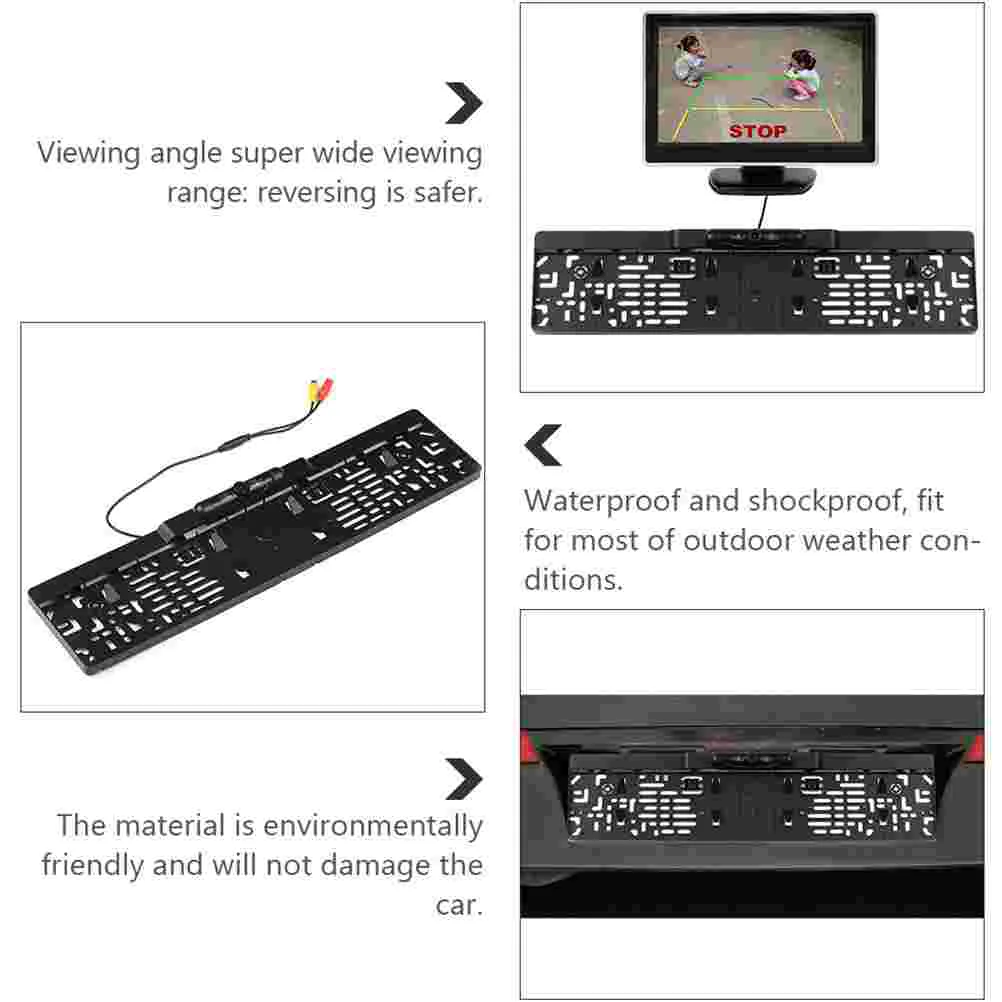 Viewing angle super wide viewing range: reversing is safer.

STOP

Waterproof and shockproof, fit for most of outdoor weather conditions.

The material is environmentally friendly and will not damage the car.