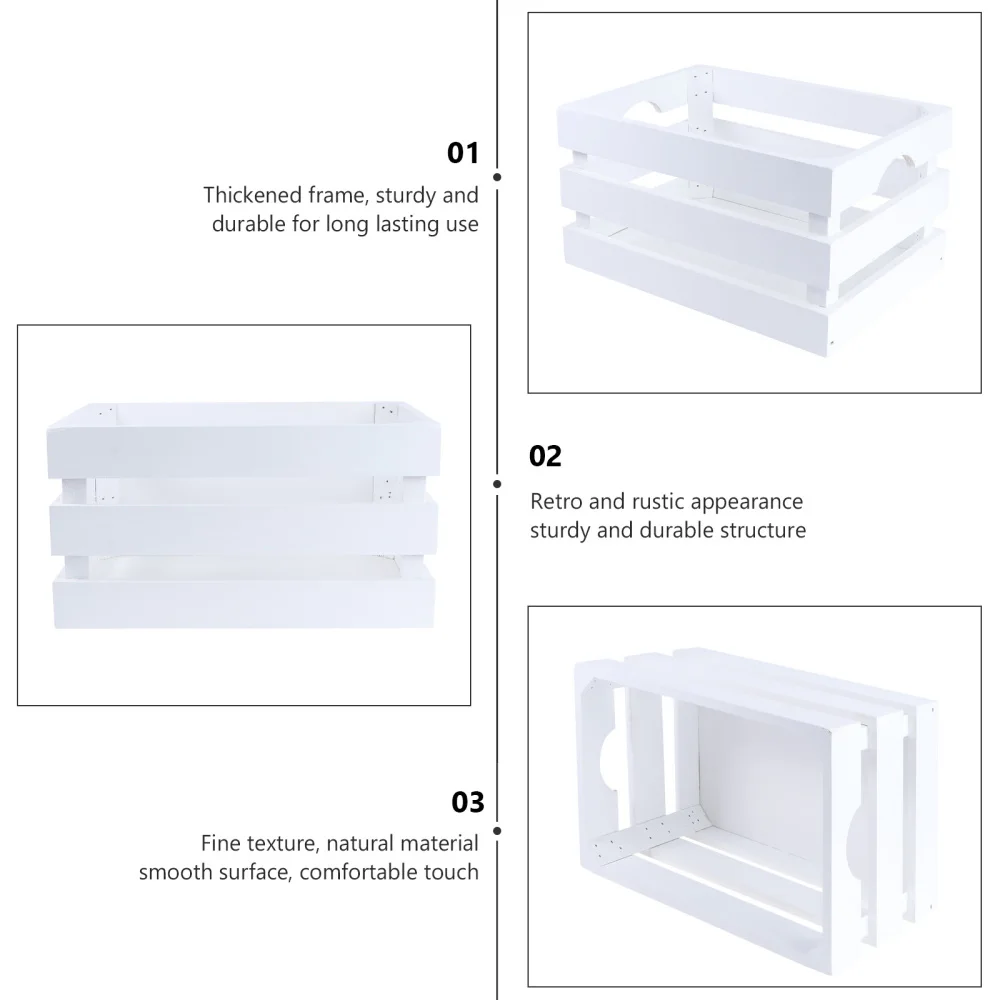 01

Thickened frame, sturdy and durable for long lasting use

02

Retro and rustic appearance sturdy and durable structure

03

Fine texture, natural material smooth surface, comfortable touch