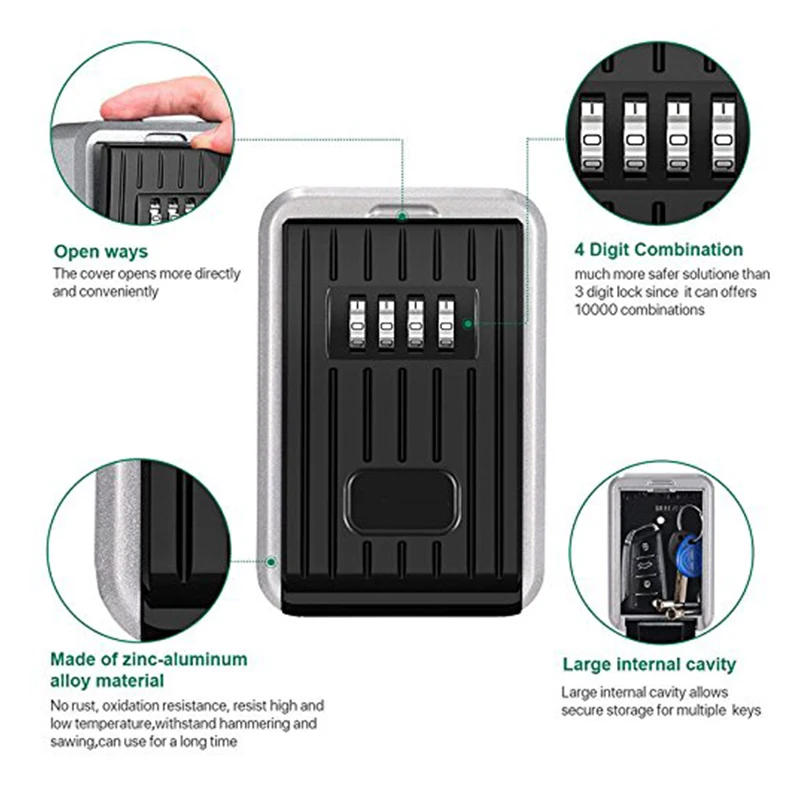 Open ways
The cover opens more directly and conveniently

4 Digit Combination
much more safer solutione than 3 digit lock since it can offers 10000 combinations

Made of zinc-aluminum alloy material
No rust, oxidation resistance, resist high and low temperature,withstand hammering and sawing,can use for a long time

Large internal cavity
Large internal cavity allows secure storage for multiple keys