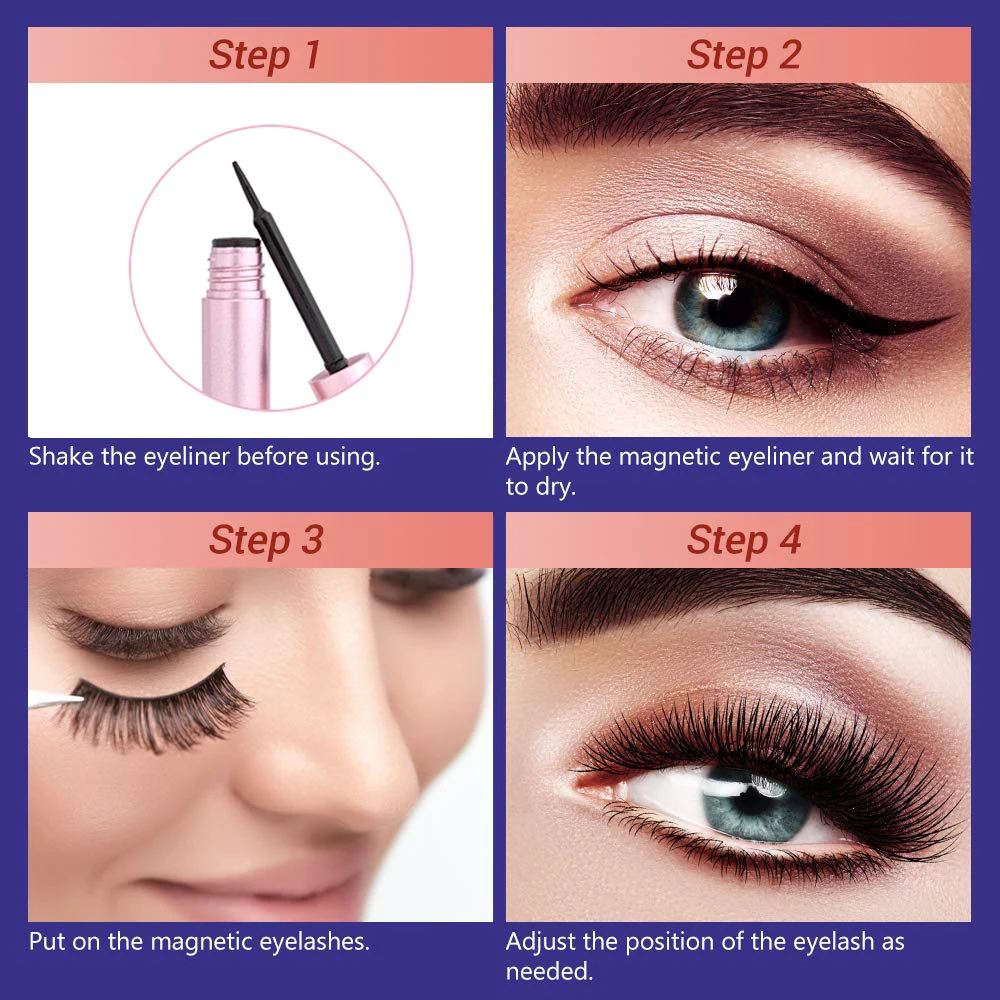 Step 1

Shake the eyeliner before using.

Step 2

Apply the magnetic eyeliner and wait for it to dry.

Step 3

Put on the magnetic eyelashes.

Step 4

Adjust the position of the eyelash as needed.