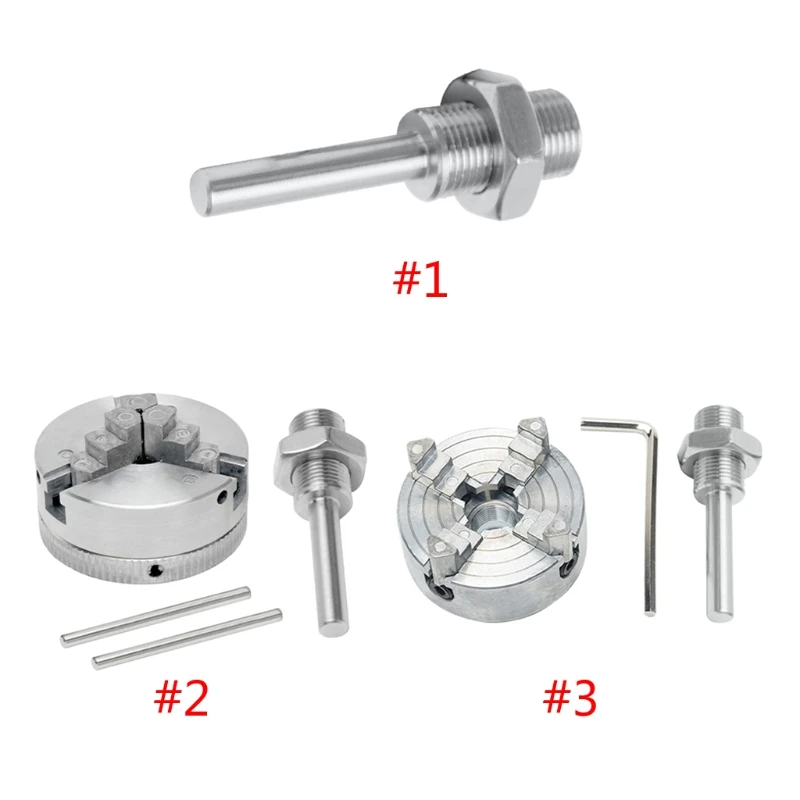 #1

#2

#3