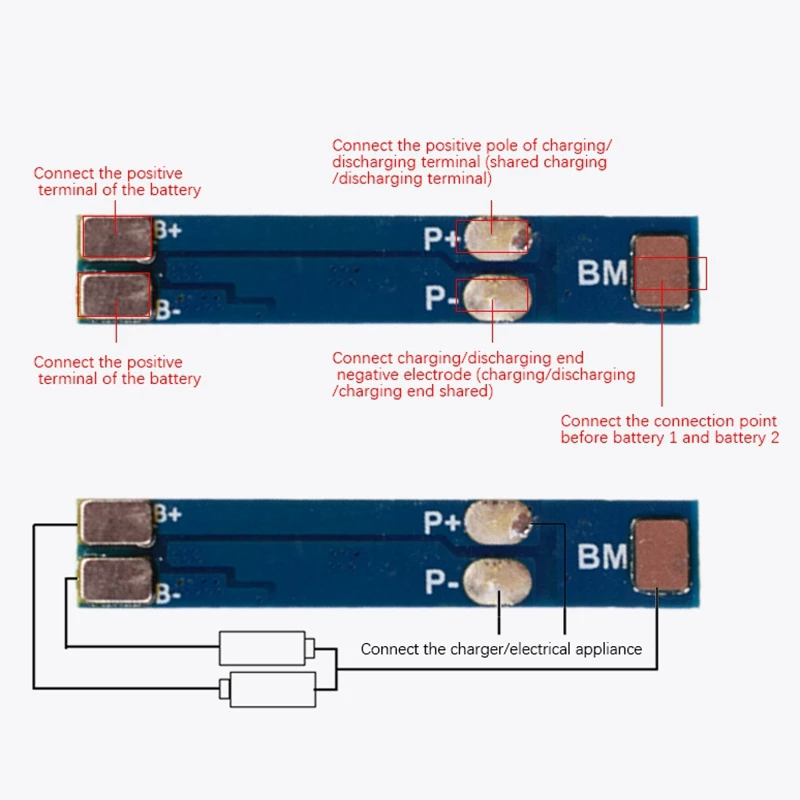 Connect the positive terminal of the battery

Connect the positive pole of charging/ discharging terminal (shared charging /discharging terminal)

B+

P+

BM

B-

P-

Connect the positive terminal of the battery

Connect charging/discharging end negative electrode (charging/discharging /charging end shared)

Connect the connection point before battery 1 and battery 2

B+

P+

BM

B-

P-

Connect the charger/electrical appliance