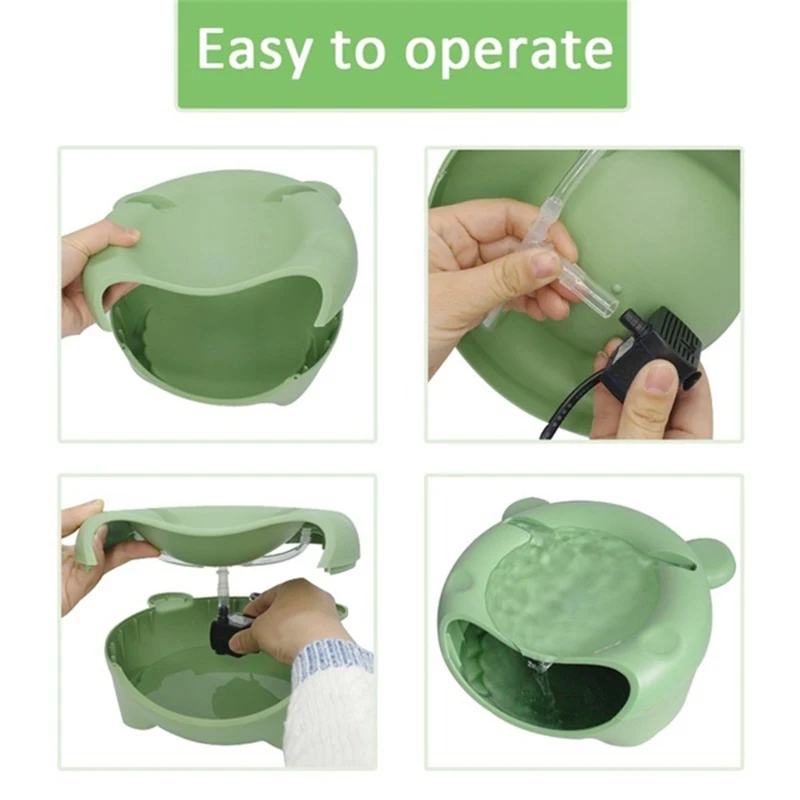 Easy to operate