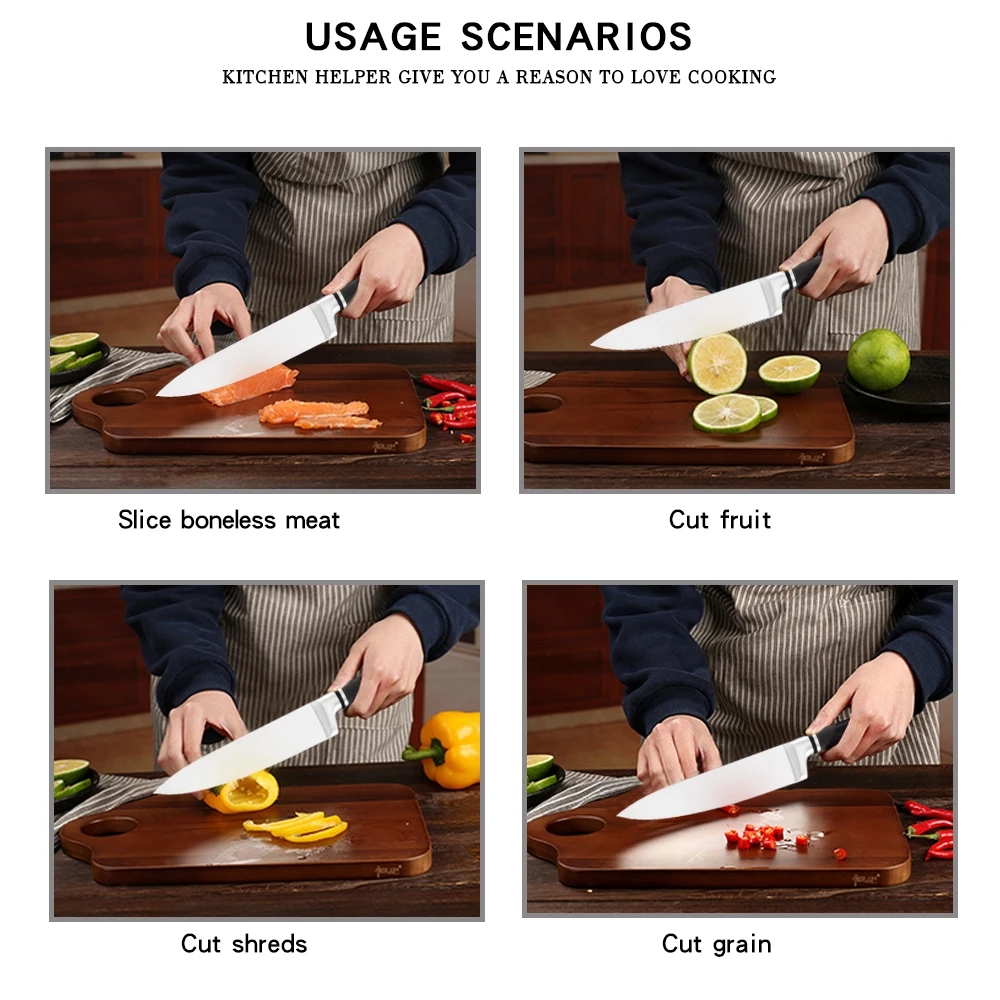 USAGE SCENARIOS

KITCHEN HELPER GIVE YOU A REASON TO LOVE COOKING

Slice boneless meat

Cut fruit

Cut shreds

Cut grain