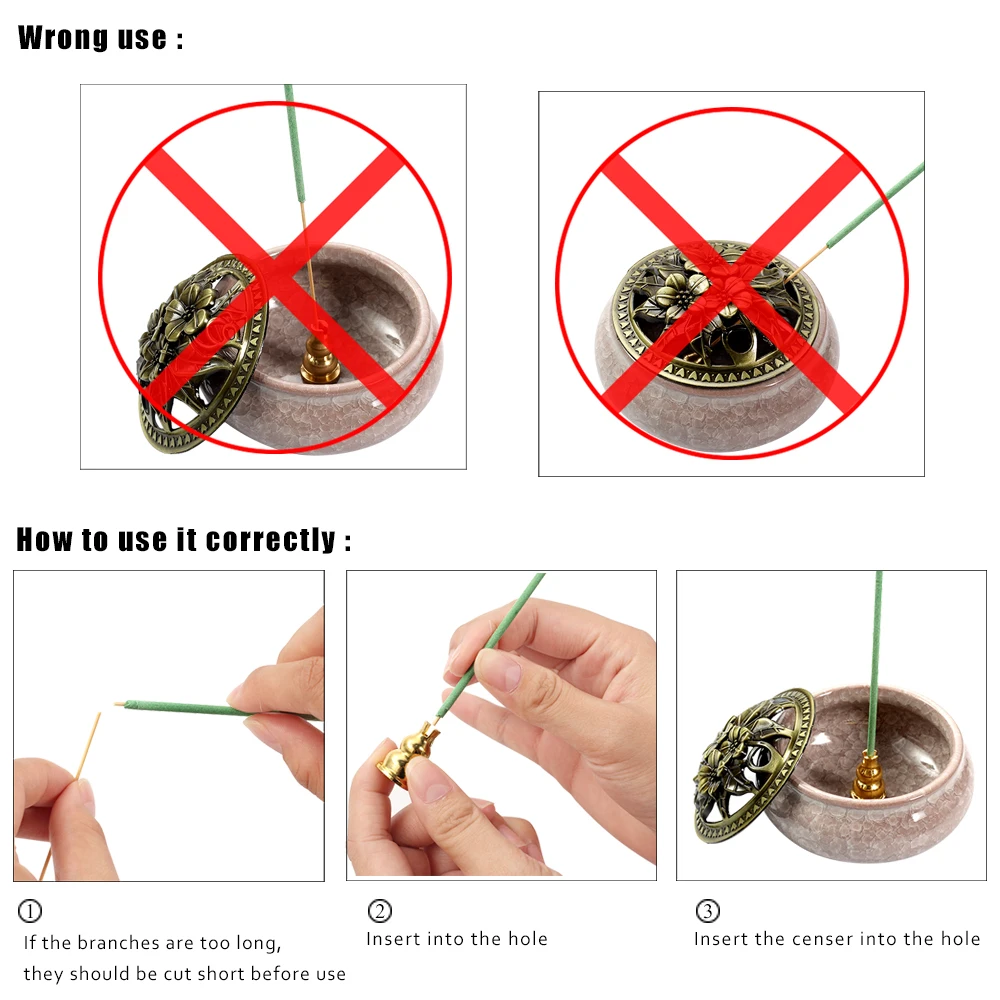 Wrong use :

How to use it correctly :

①
If the branches are too long, they should be cut short before use

②
Insert into the hole

③
Insert the censer into the hole