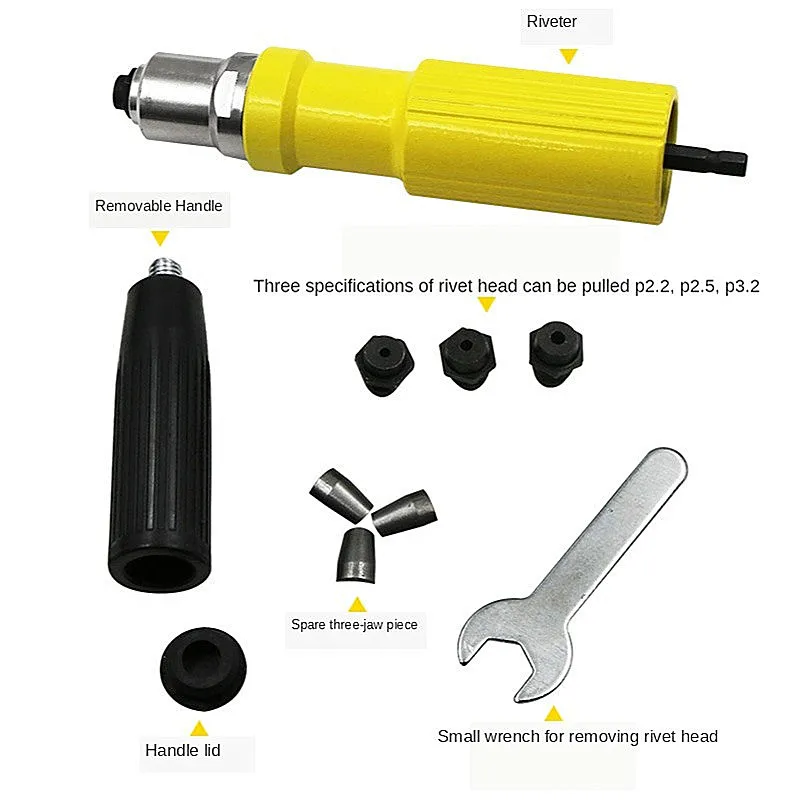 Riveter

Removable Handle

Three specifications of rivet head can be pulled p2.2, p2.5, p3.2

Spare three-jaw piece

Handle lid

Small wrench for removing rivet head