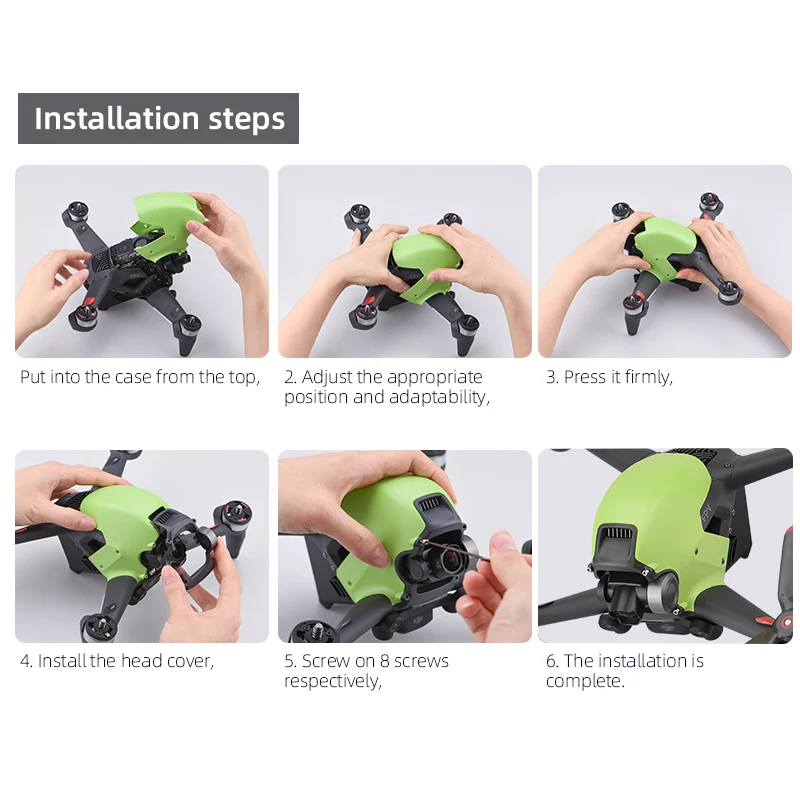 Installation steps

Put into the case from the top,

2. Adjust the appropriate position and adaptability,

3. Press it firmly,

4. Install the head cover,

5. Screw on 8 screws respectively,

6. The installation is complete.