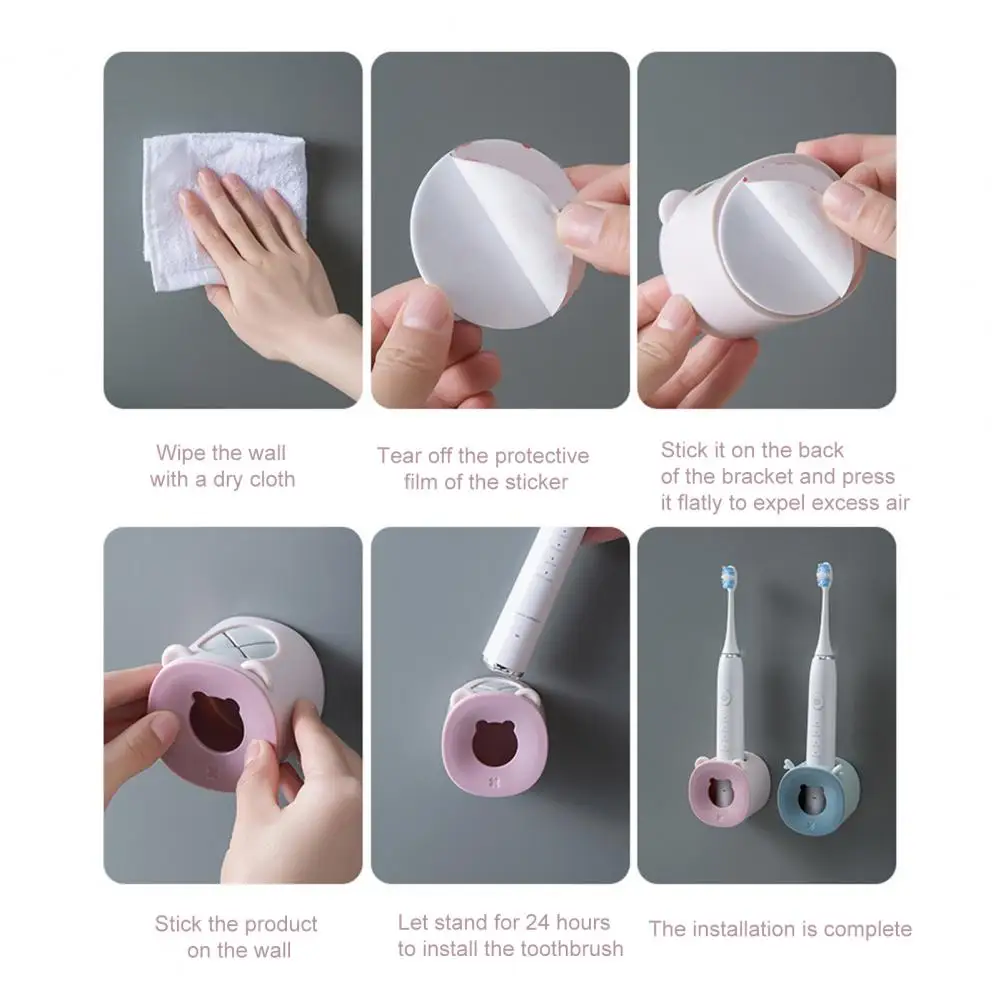 Wipe the wall with a dry cloth

Tear off the protective film of the sticker

Stick it on the back of the bracket and press it flatly to expel excess air

Stick the product on the wall

Let stand for 24 hours to install the toothbrush

The installation is complete