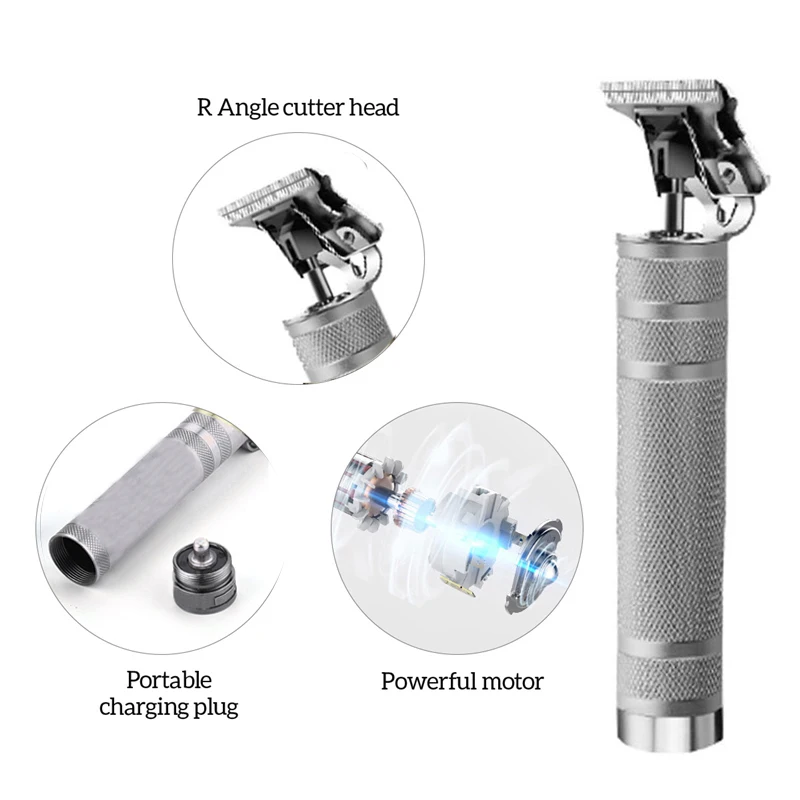 R Angle cutter head

Portable charging plug

Powerful motor