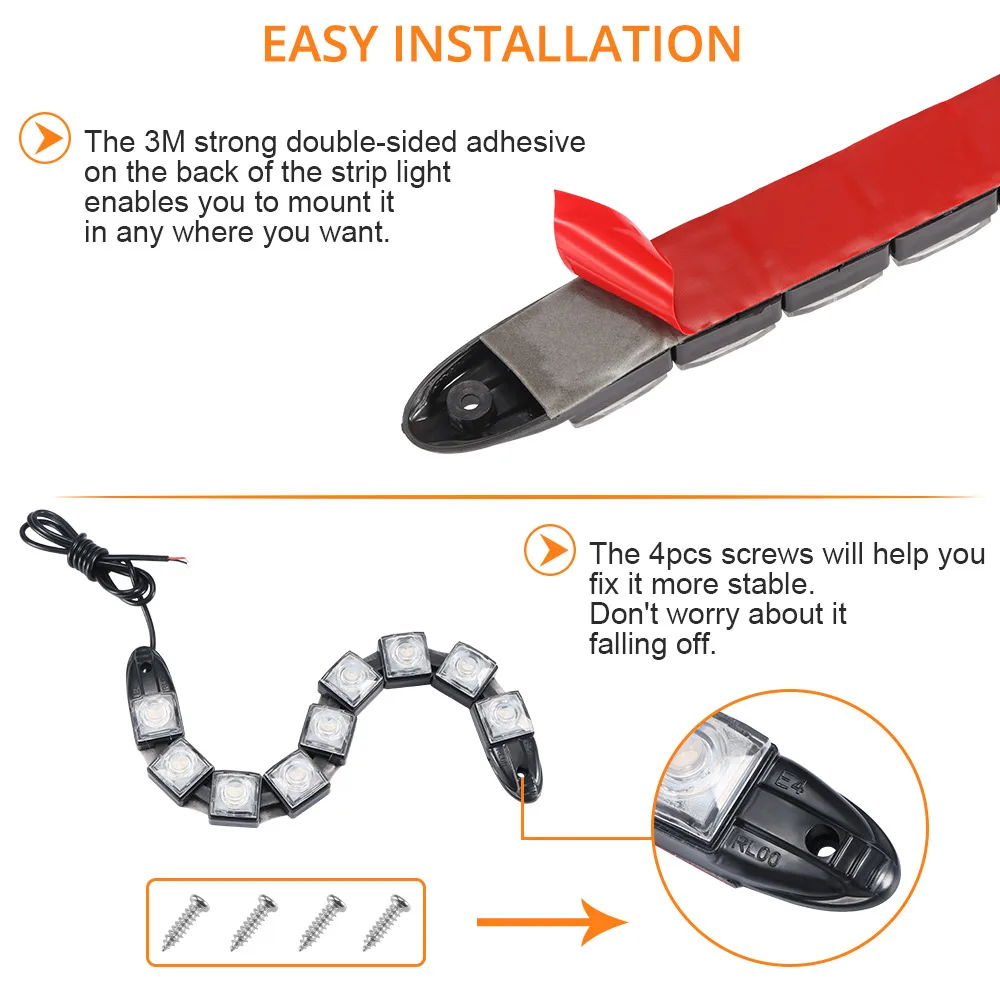 EASY INSTALLATION

The 3M strong double-sided adhesive on the back of the strip light enables you to mount it in any where you want.

The 4pcs screws will help you fix it more stable. Don't worry about it falling off.

E4
RL00