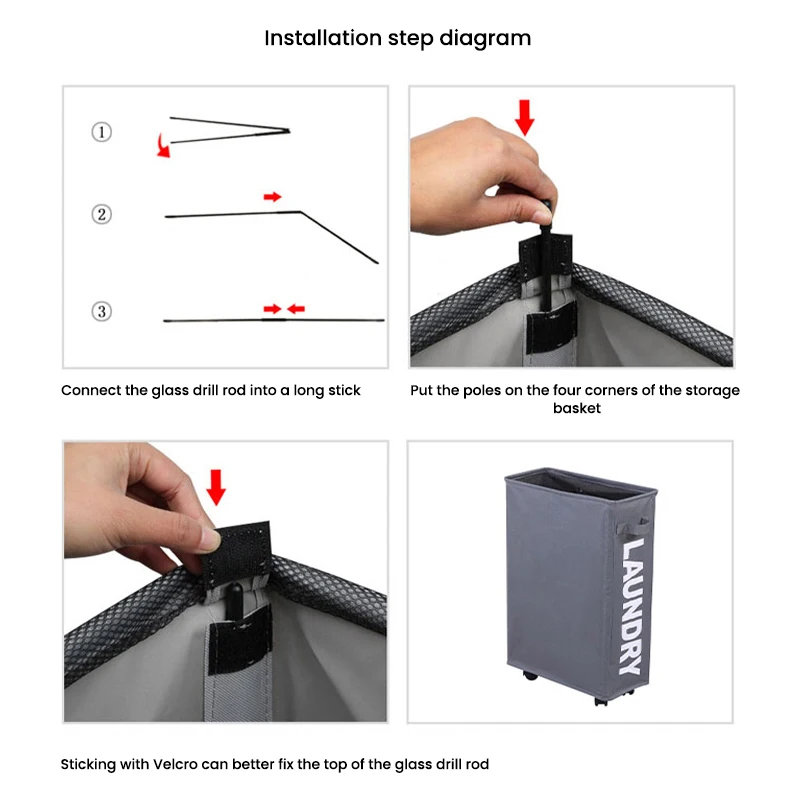 Installation step diagram

①

②

③

Connect the glass drill rod into a long stick

Put the poles on the four corners of the storage basket

LAUNDRY

Sticking with Velcro can better fix the top of the glass drill rod