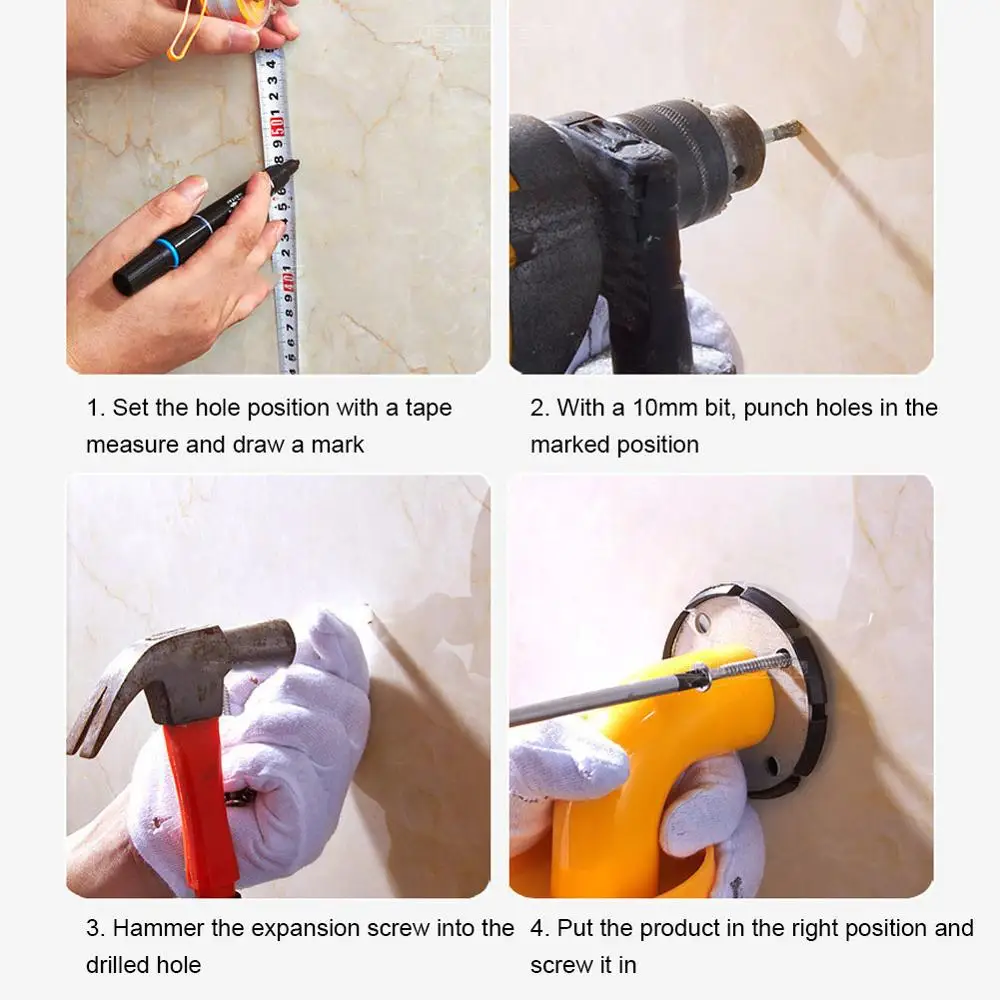 1. Set the hole position with a tape measure and draw a mark

2. With a 10mm bit, punch holes in the marked position

3. Hammer the expansion screw into the drilled hole

4. Put the product in the right position and screw it in