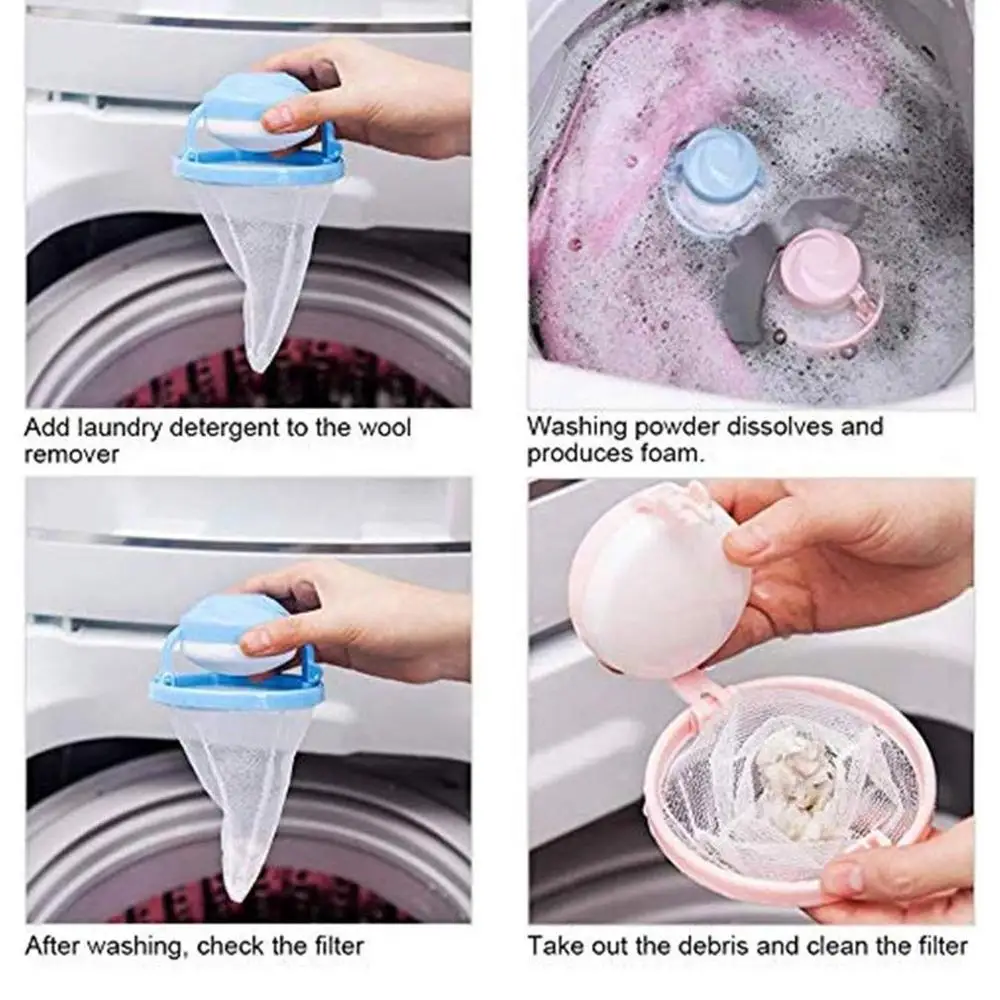 Add laundry detergent to the wool remover

Washing powder dissolves and produces foam.

After washing, check the filter

Take out the debris and clean the filter