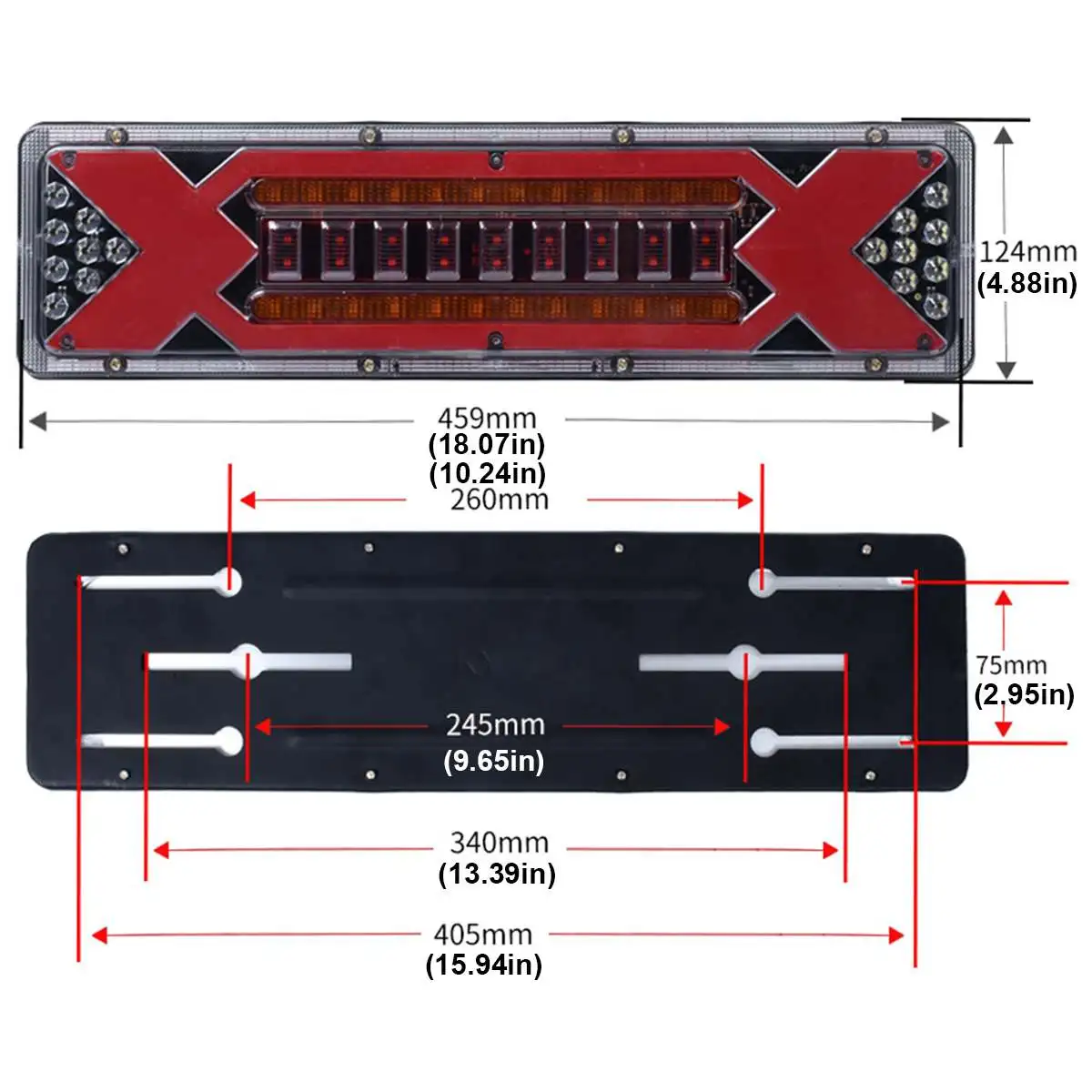 124mm
(4.88in)

459mm
(18.07in)

(10.24in)
260mm

75mm
(2.95in)

245mm
(9.65in)

340mm
(13.39in)

405mm
(15.94in)