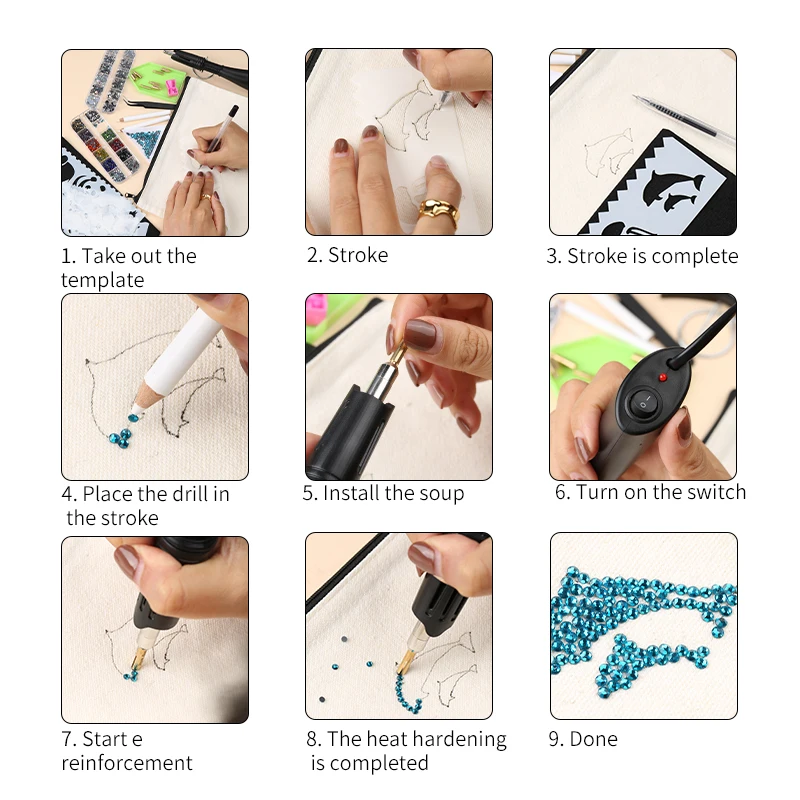 1. Take out the template

2. Stroke

3. Stroke is complete

4. Place the drill in the stroke

5. Install the soup

6. Turn on the switch

7. Start e reinforcement

8. The heat hardening is completed

9. Done