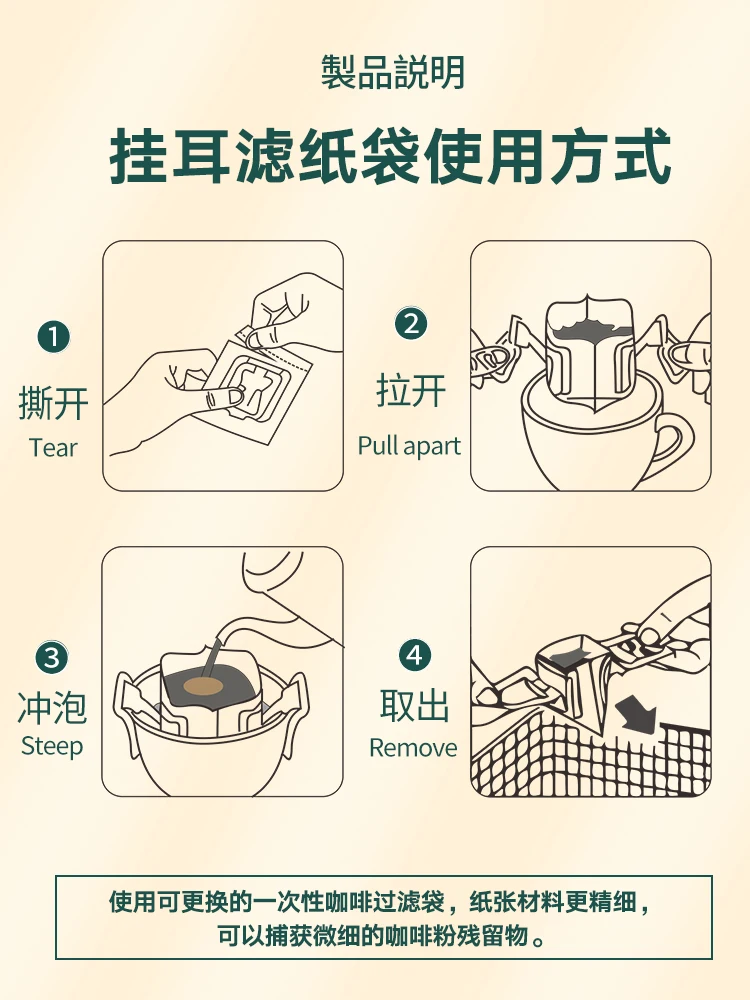 製品説明

挂耳滤纸袋使用方式

1
撕开
Tear

2
拉开
Pull apart

3
冲泡
Steep

4
取出
Remove

使用可更换的一次性咖啡过滤袋，纸张材料更精细，可以捕获微细的咖啡粉残留物。