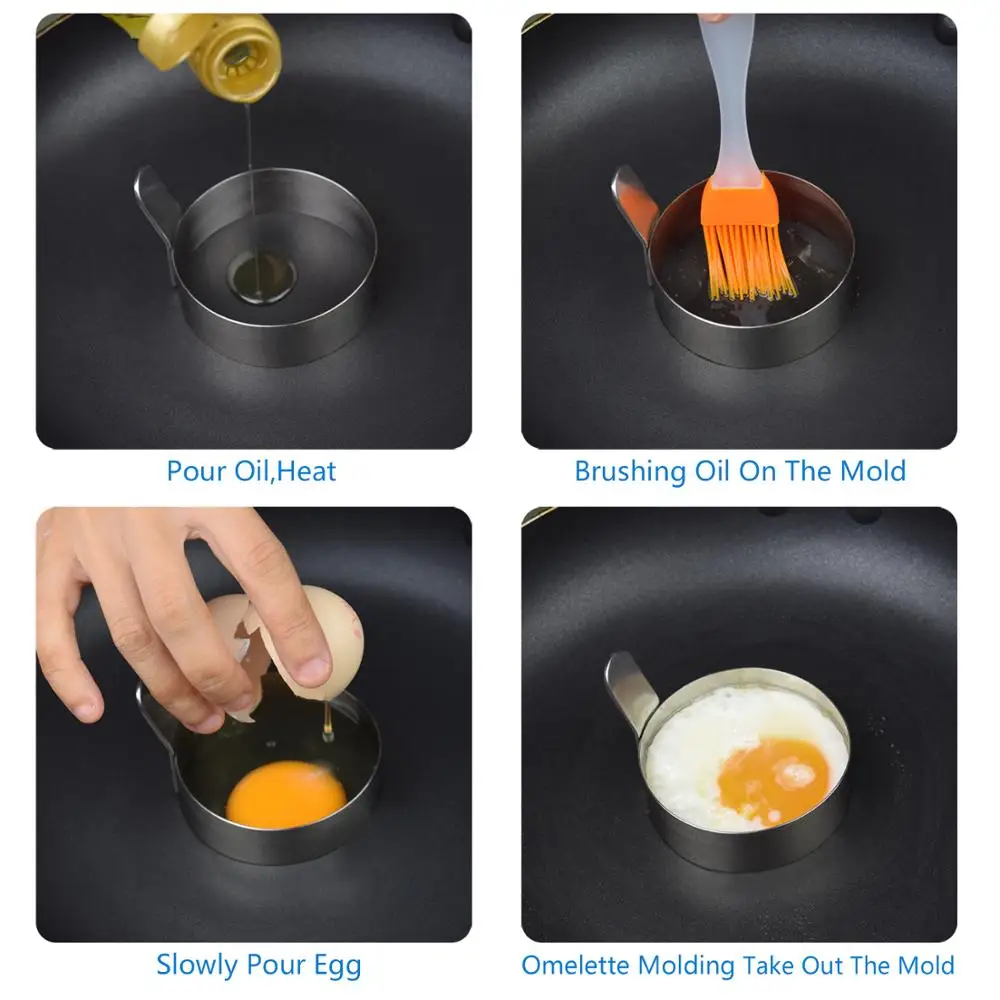 Pour Oil,Heat

Brushing Oil On The Mold

Slowly Pour Egg

Omelette Molding Take Out The Mold