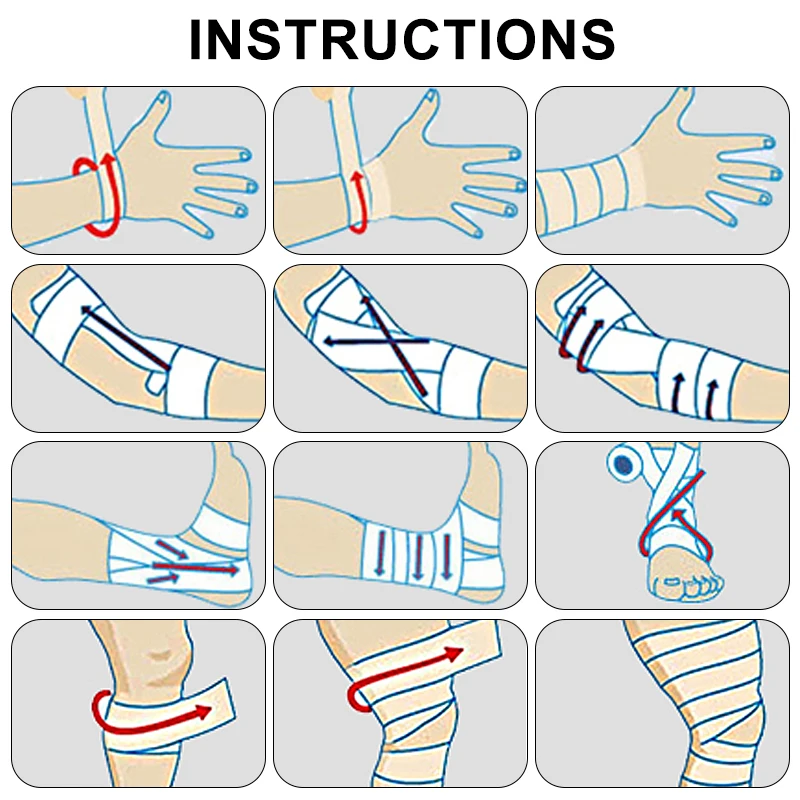 INSTRUCTIONS