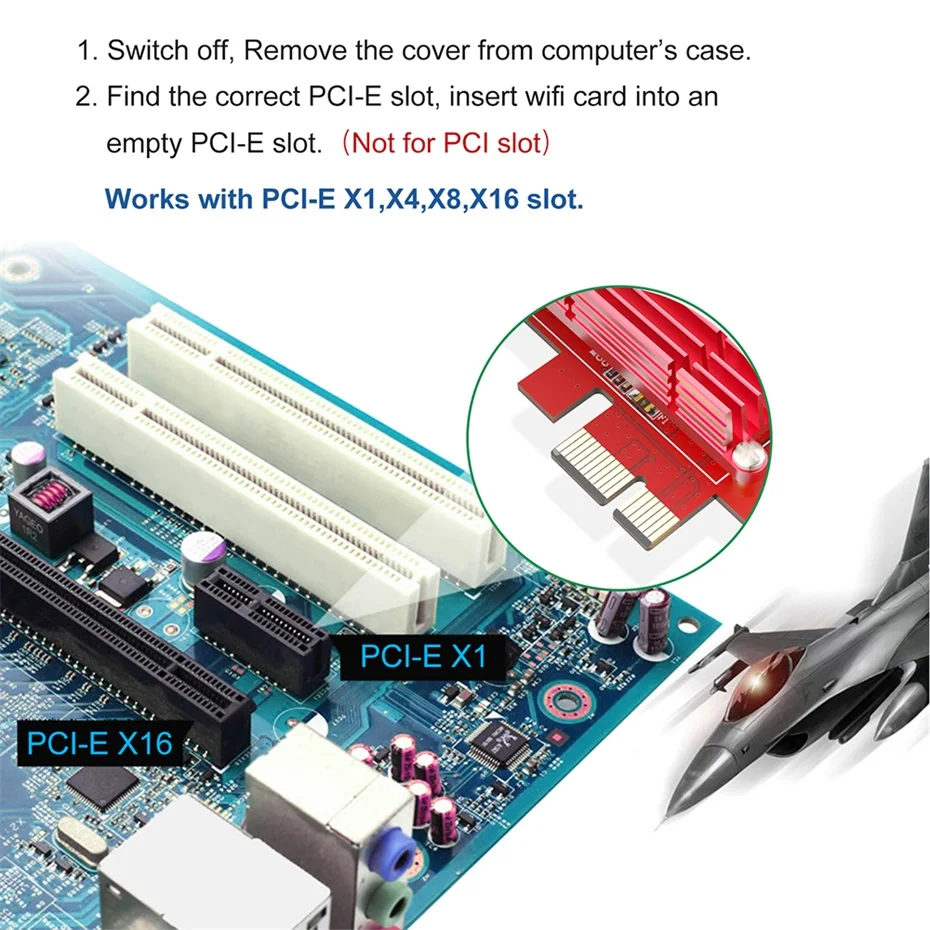 1. Switch off, Remove the cover from computer's case.
2. Find the correct PCI-E slot, insert wifi card into an empty PCI-E slot. （Not for PCI slot）

Works with PCI-E X1,X4,X8,X16 slot.

PCI-E X1

PCI-E X16