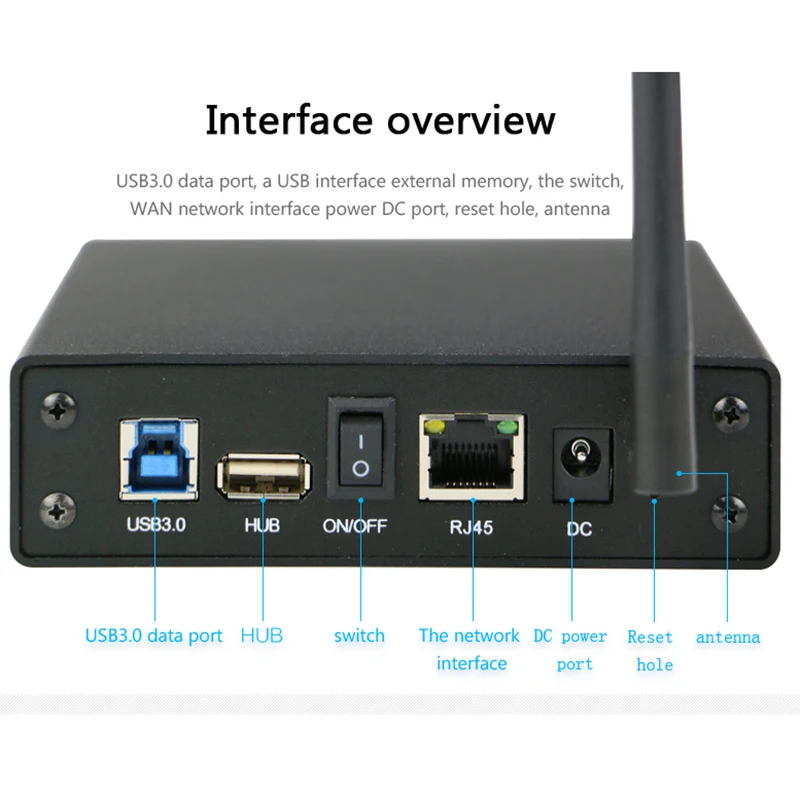 Interface overview

USB3.0 data port, a USB interface external memory, the switch, WAN network interface power DC port, reset hole, antenna

USB3.0
HUB
ON/OFF
RJ45
DC

USB3.0 data port
HUB
switch
The network interface
DC power port
Reset hole
antenna