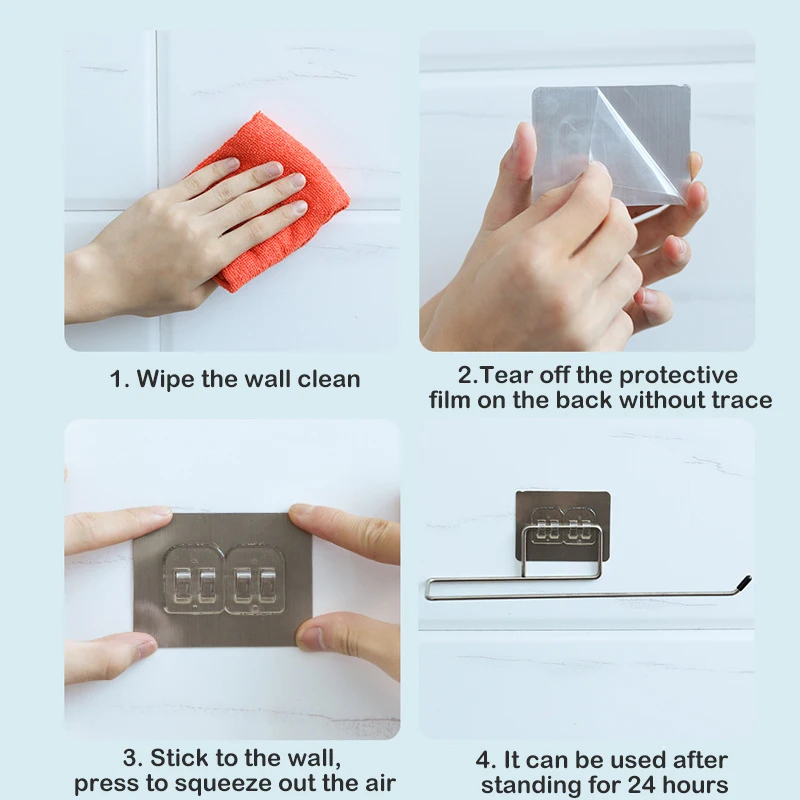 1. Wipe the wall clean

2.Tear off the protective film on the back without trace

3. Stick to the wall, press to squeeze out the air

4. It can be used after standing for 24 hours