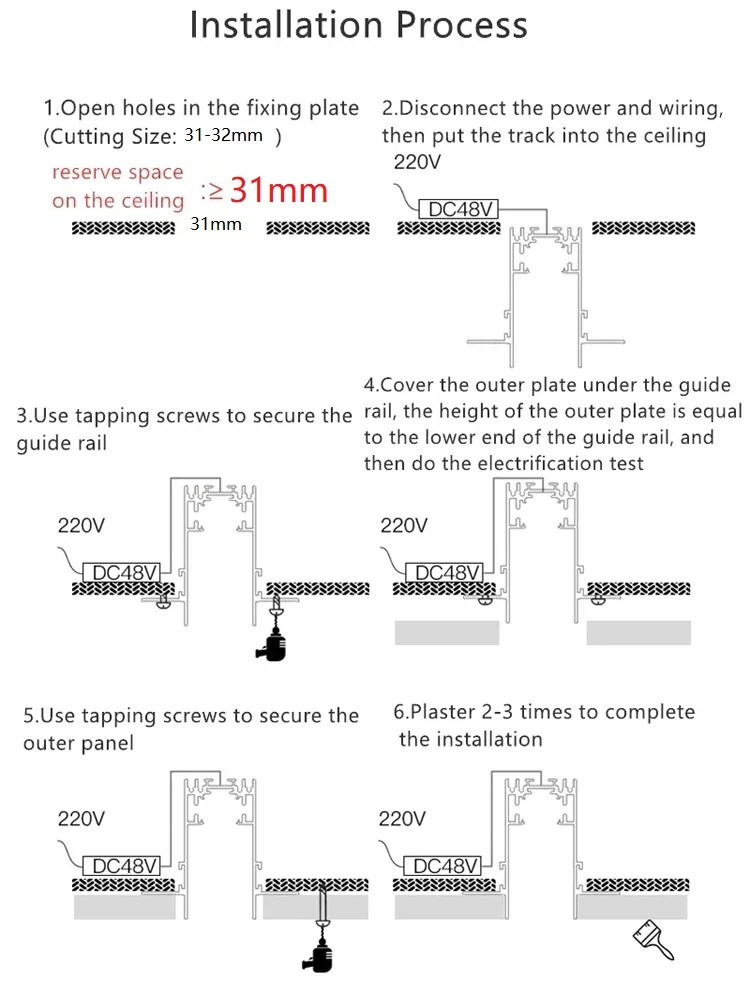 Installation Process

1.Open holes in the fixing plate (Cutting Size: 31-32mm )

reserve space on the ceiling :≥31mm

31mm

2.Disconnect the power and wiring, then put the track into the ceiling

220V

DC48V

3.Use tapping screws to secure the guide rail

220V

DC48V

4.Cover the outer plate under the guide rail, the height of the outer plate is equal to the lower end of the guide rail, and then do the electrification test

220V

DC48V

5.Use tapping screws to secure the outer panel

220V

DC48V

6.Plaster 2-3 times to complete the installation

220V

DC48V