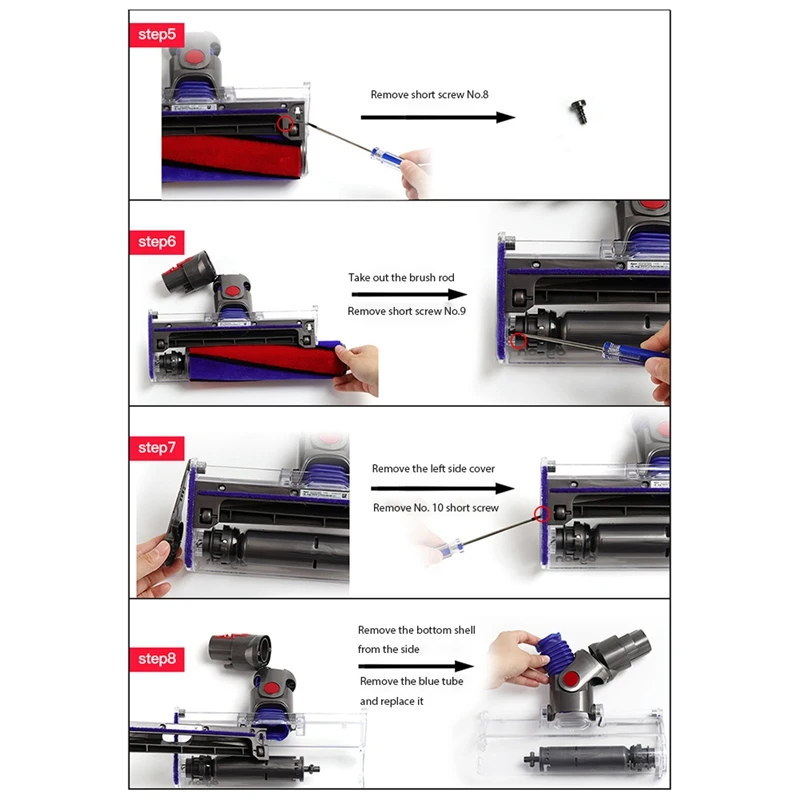 step5

Remove short screw No.8

step6

Take out the brush rod

Remove short screw No.9

step7

Remove the left side cover

Remove No. 10 short screw

step8

Remove the bottom shell from the side

Remove the blue tube and replace it