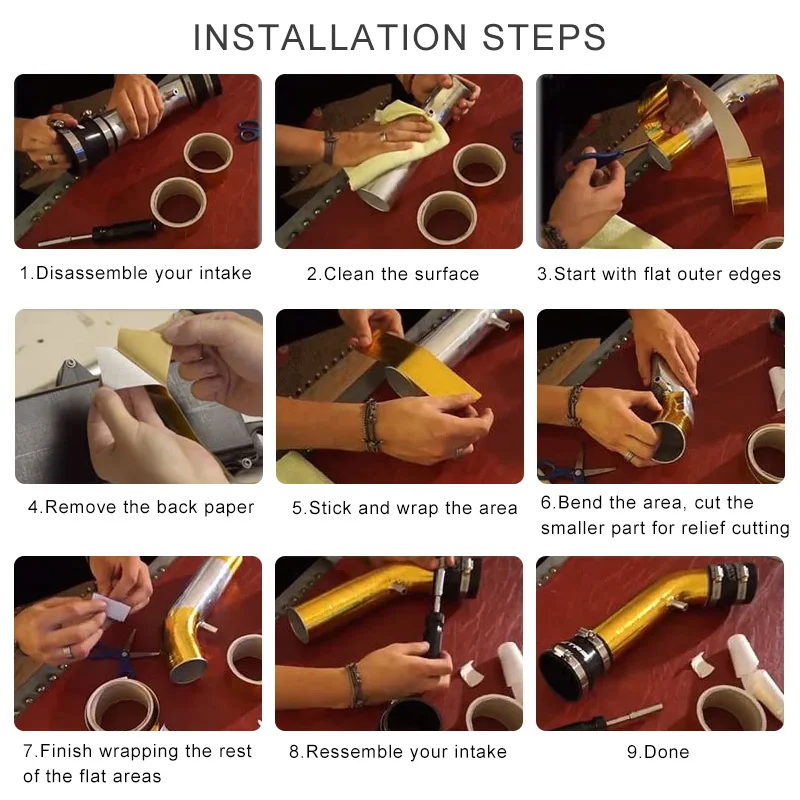 INSTALLATION STEPS

1.Disassemble your intake

2.Clean the surface

3.Start with flat outer edges

4.Remove the back paper

5.Stick and wrap the area

6.Bend the area, cut the smaller part for relief cutting

7.Finish wrapping the rest of the flat areas

8.Ressemble your intake

9.Done