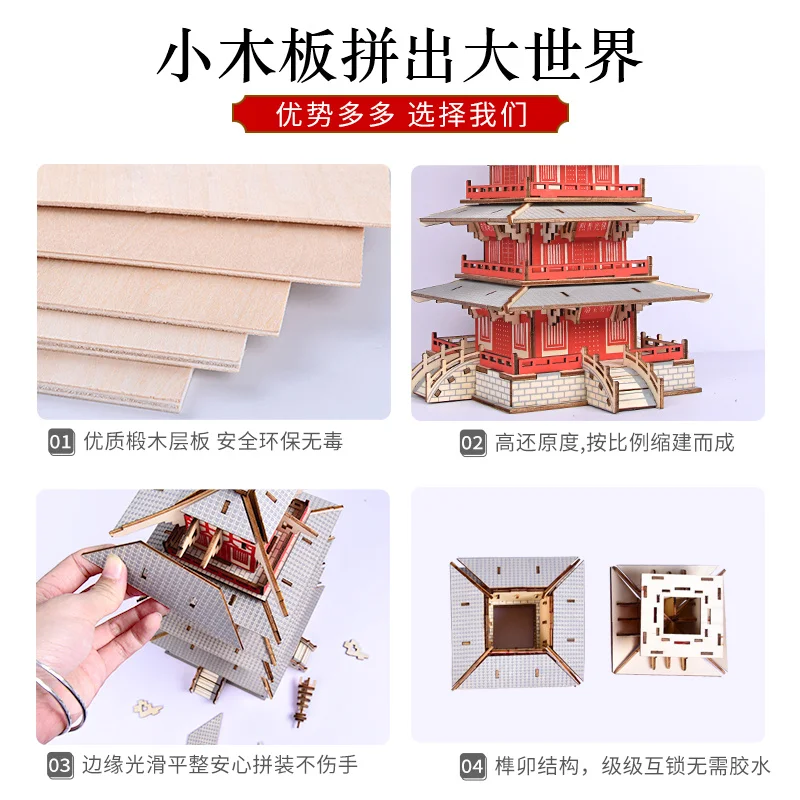 小木板拼出大世界

优势多多 选择我们

01 优质椴木层板 安全环保无毒

02 高还原度,按比例缩建而成

03 边缘光滑平整安心拼装不伤手

04 榫卯结构，级级互锁无需胶水